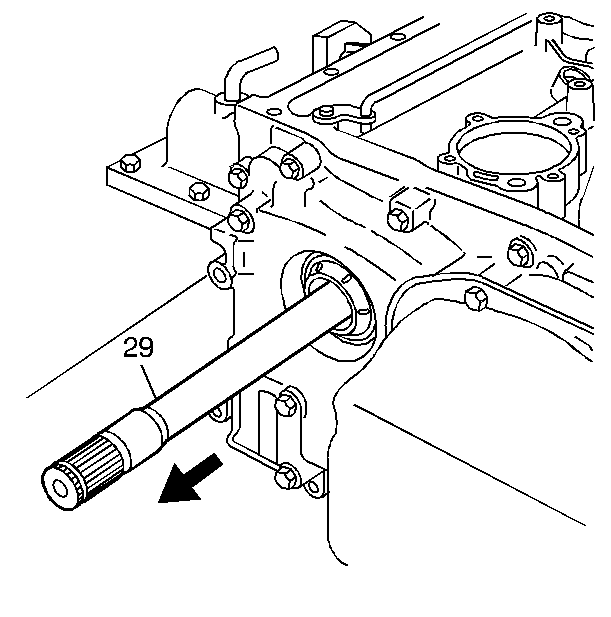 29