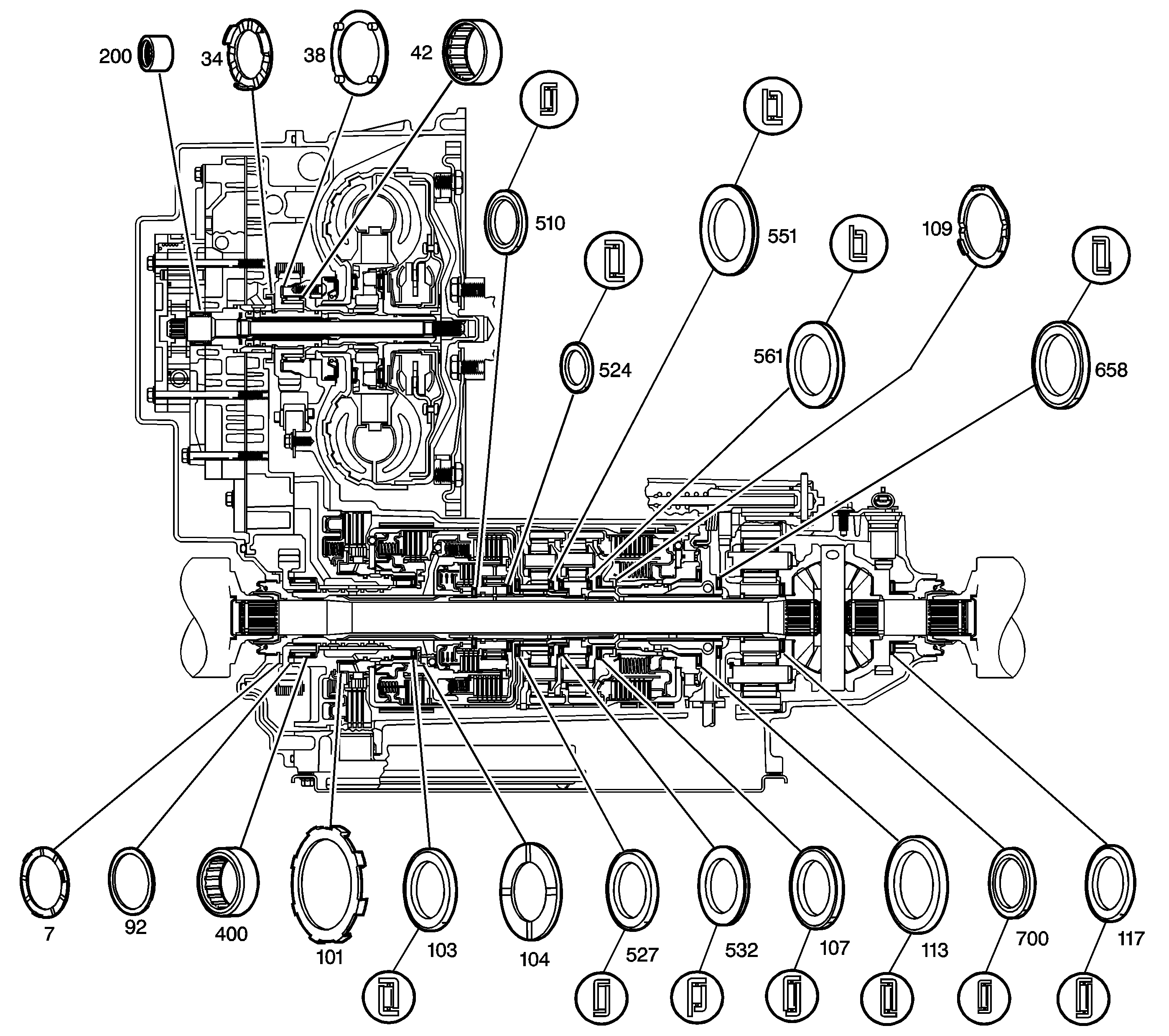 200
34
38
42
510
551
109
524
561
658
7
92
400
101
103
104
527
532
107
113
700
117