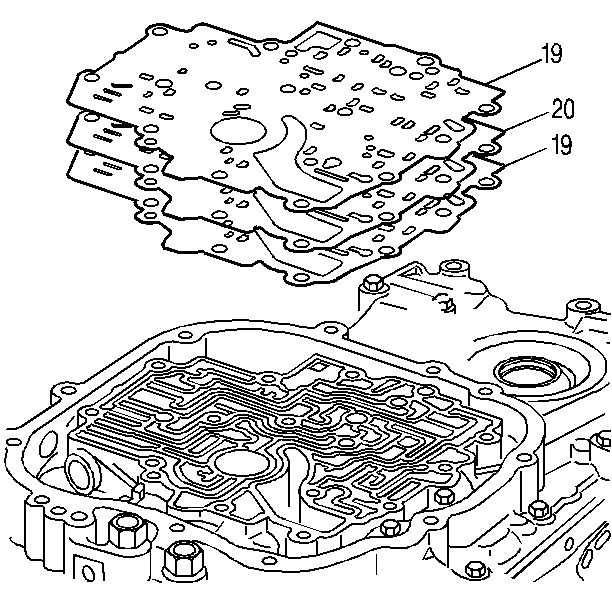 19
20
19