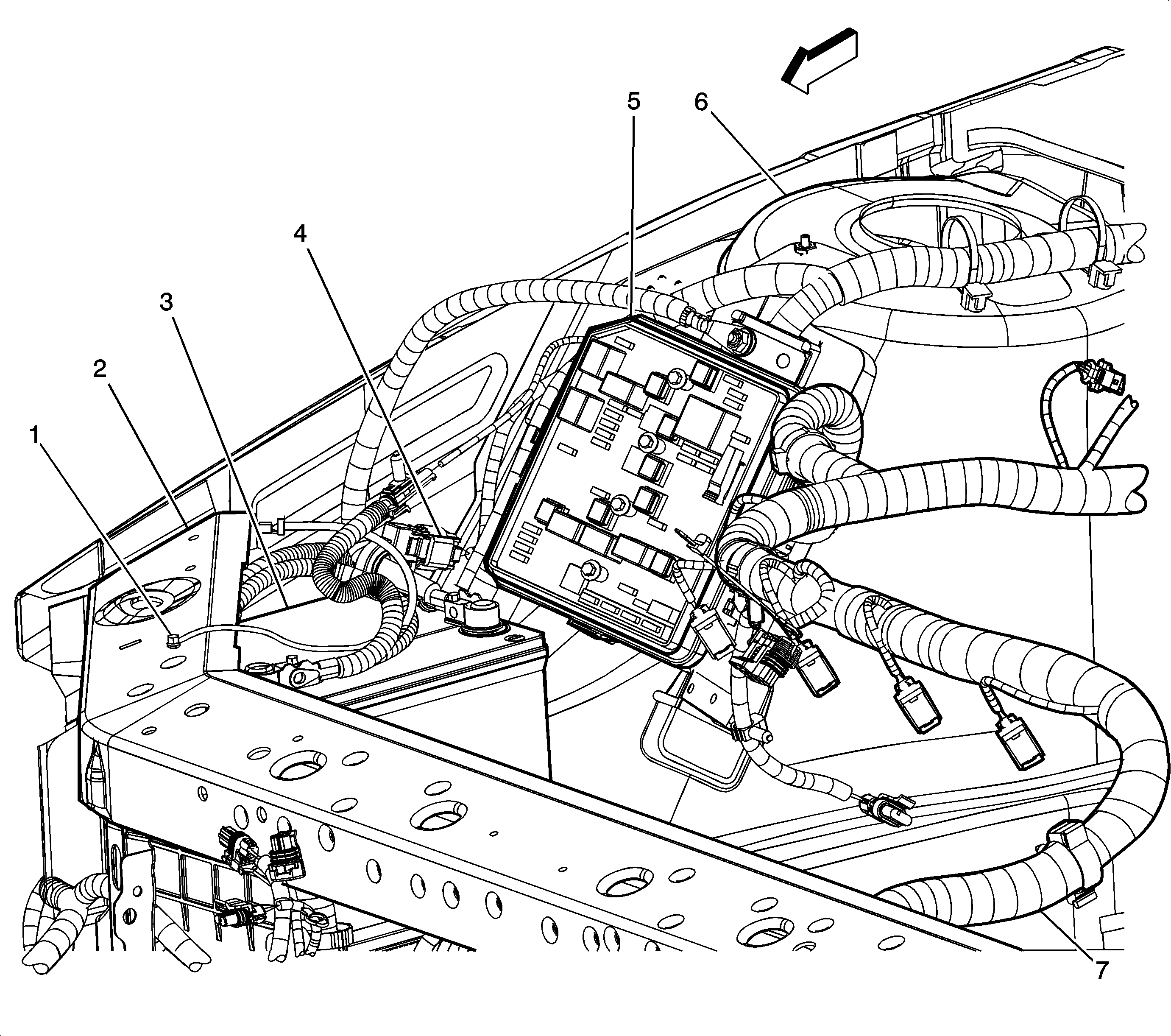 5
6
4
3
2
1
7