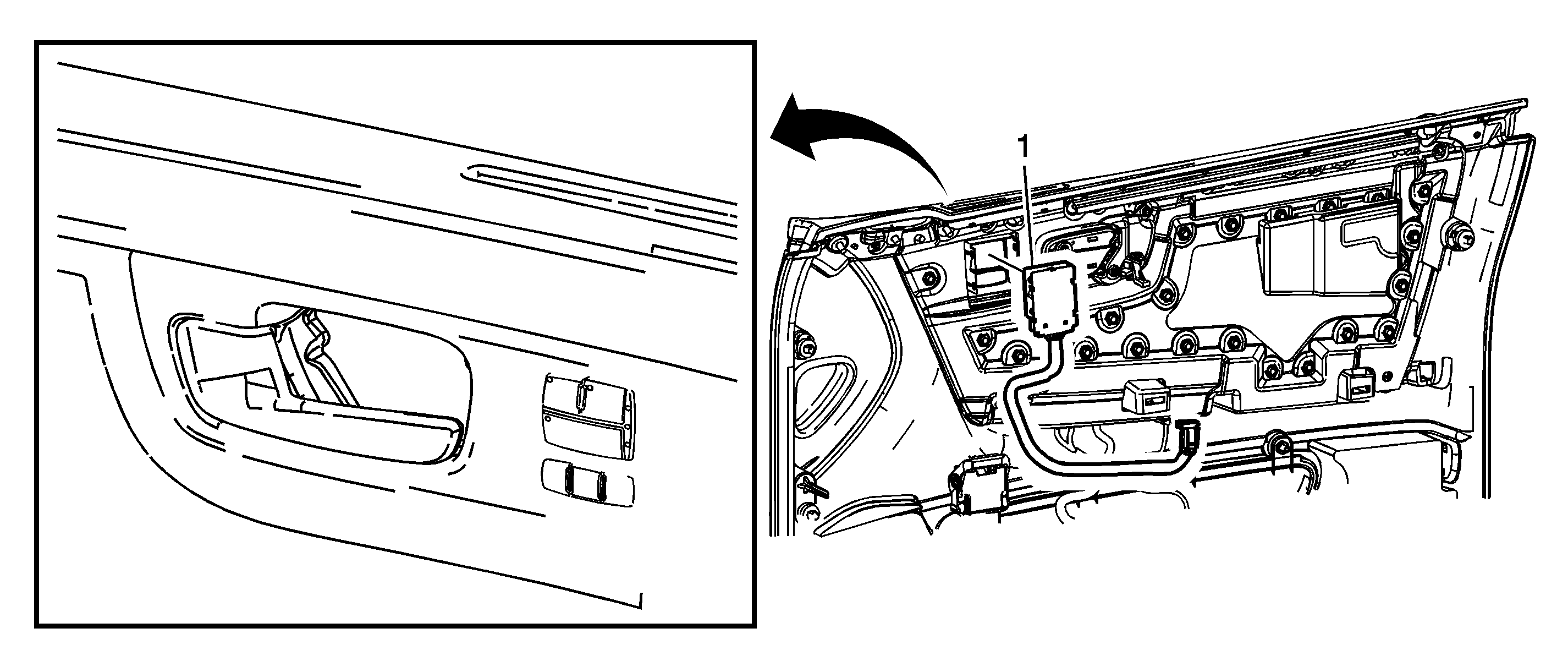 1