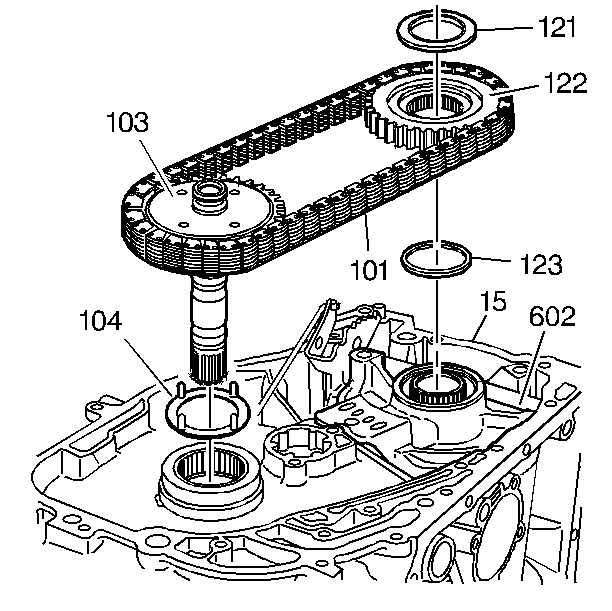 121
122
103
101
123
104
15
602