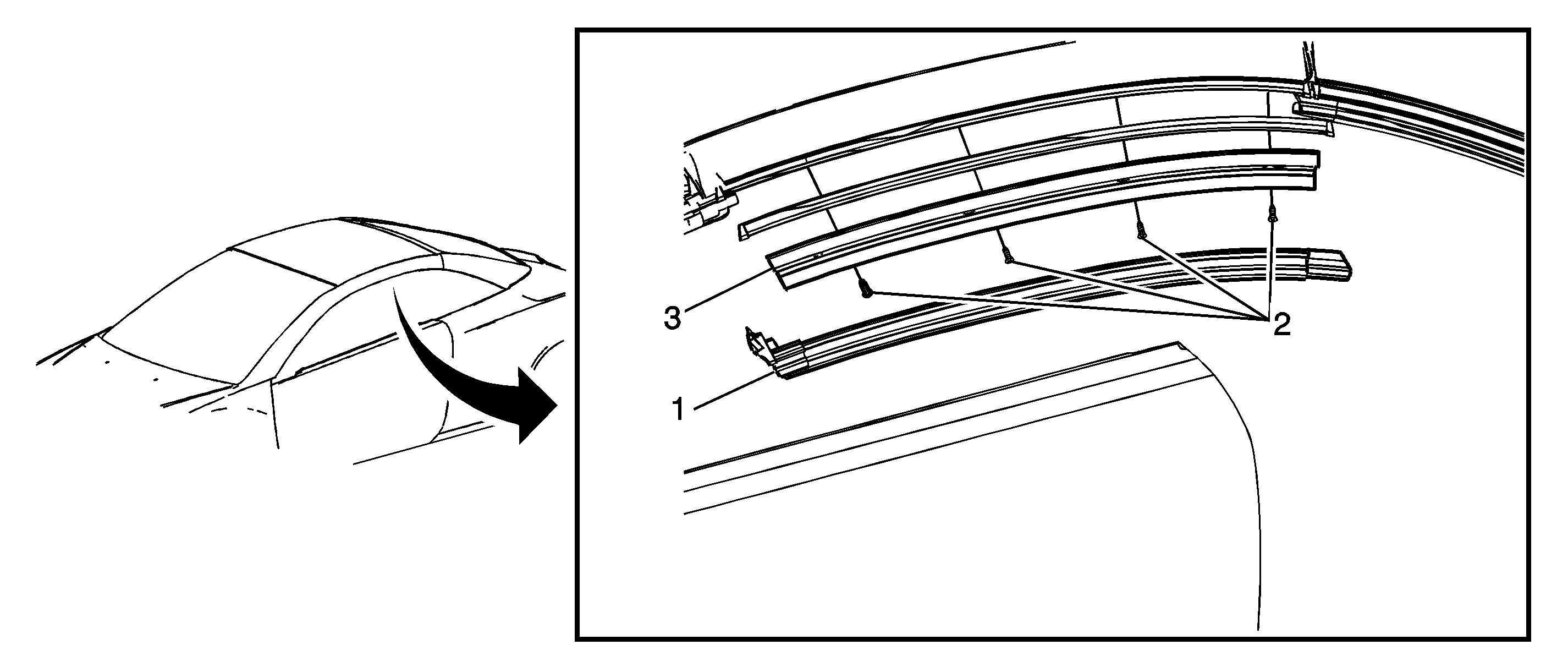 3
2
1