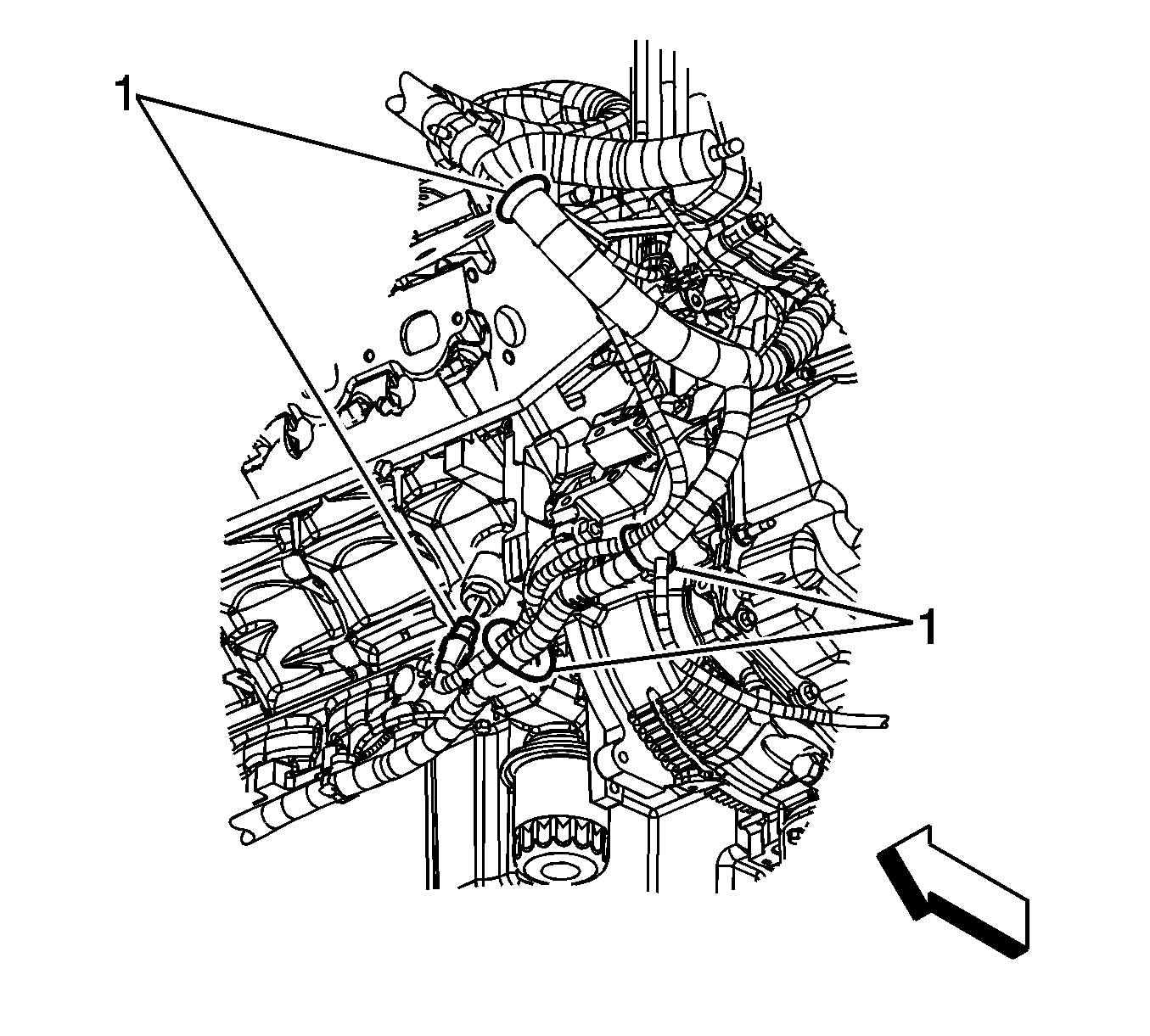 1

1