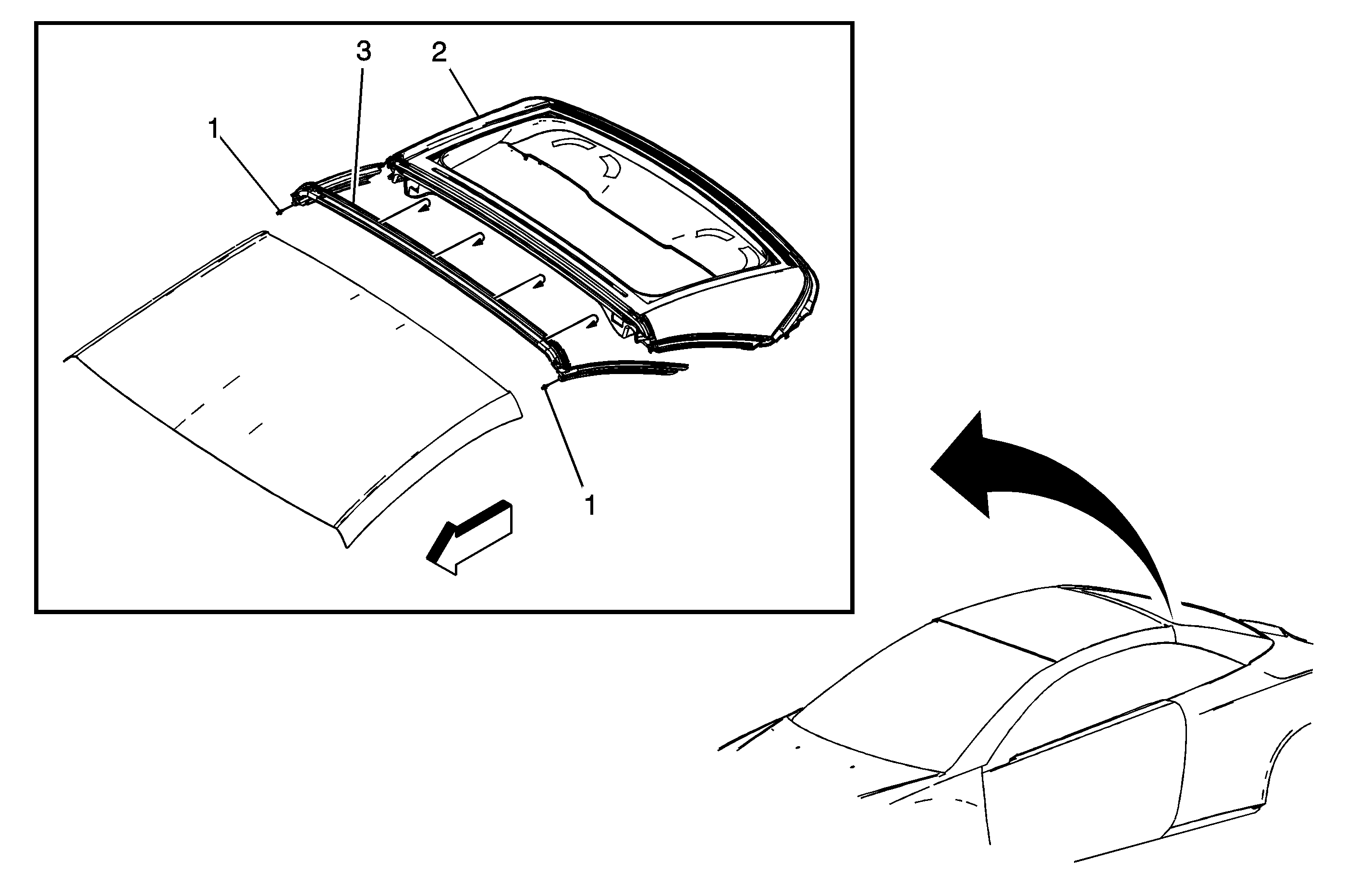 3
2
1
1