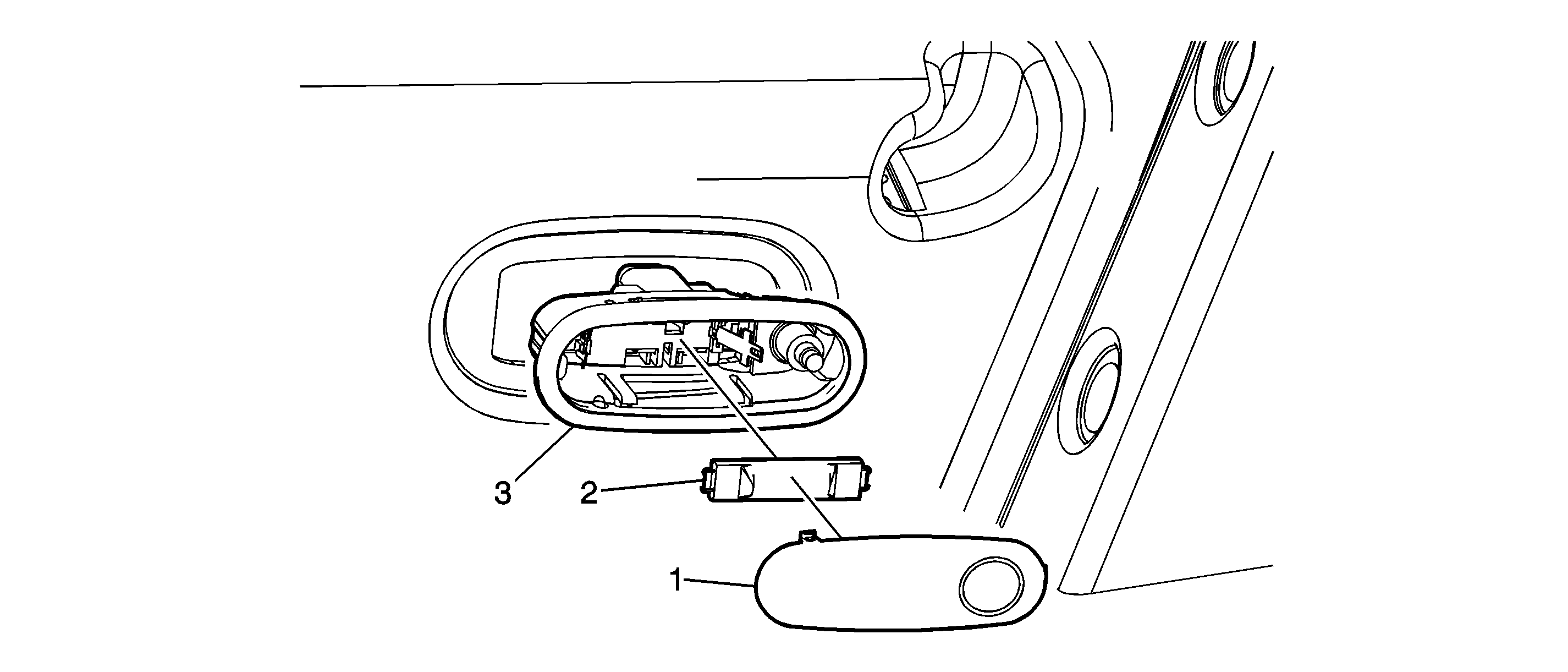 3
2
1