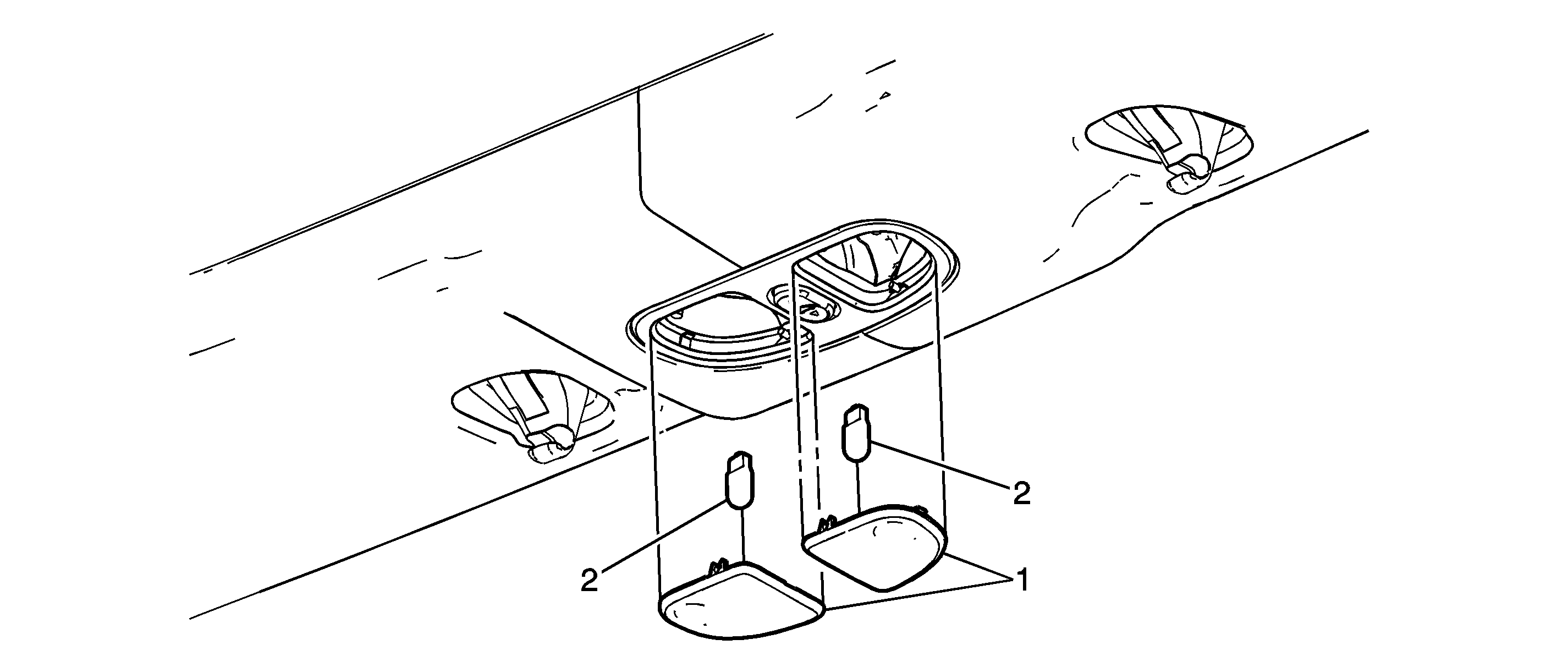 2
2
1