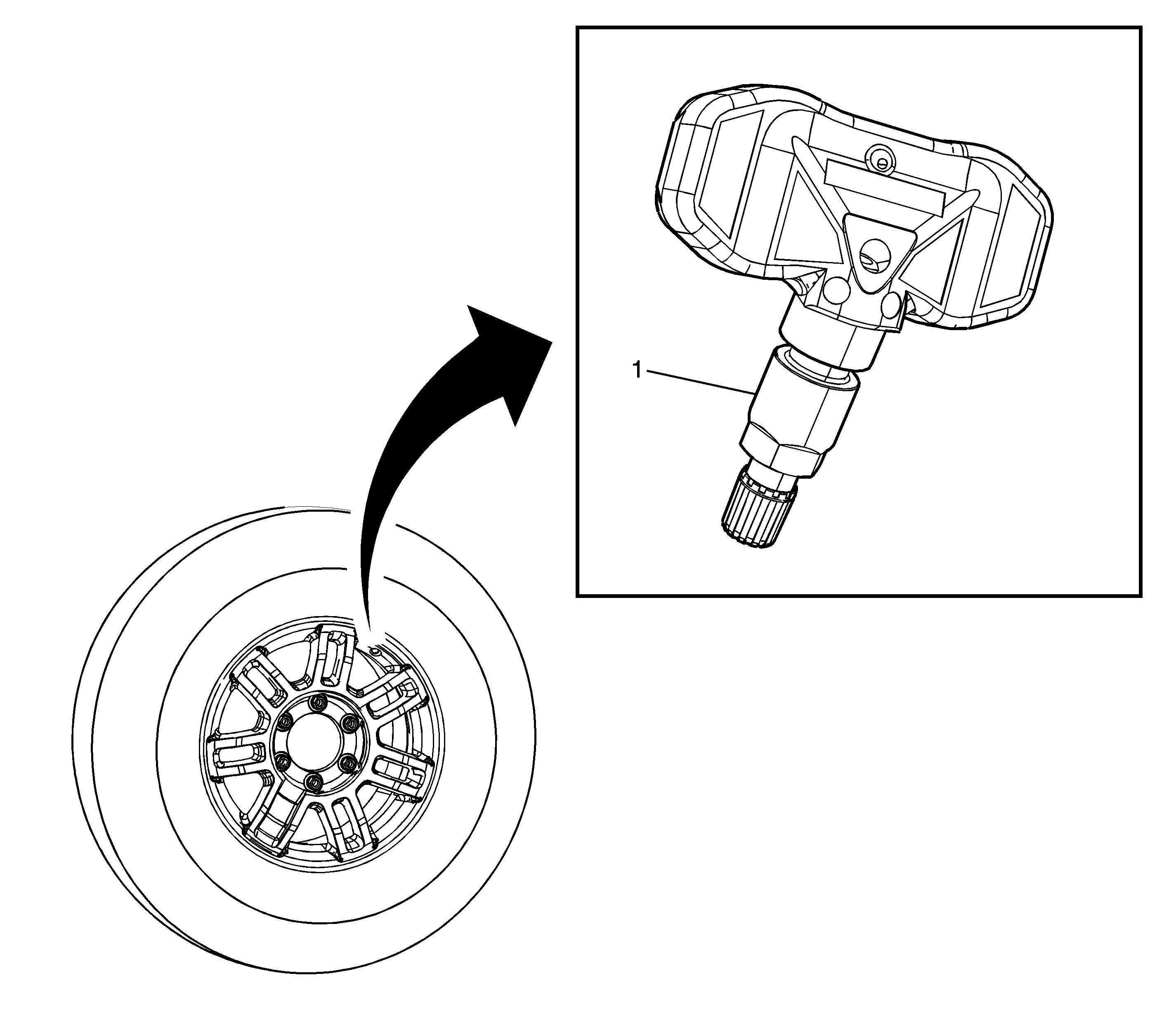 1