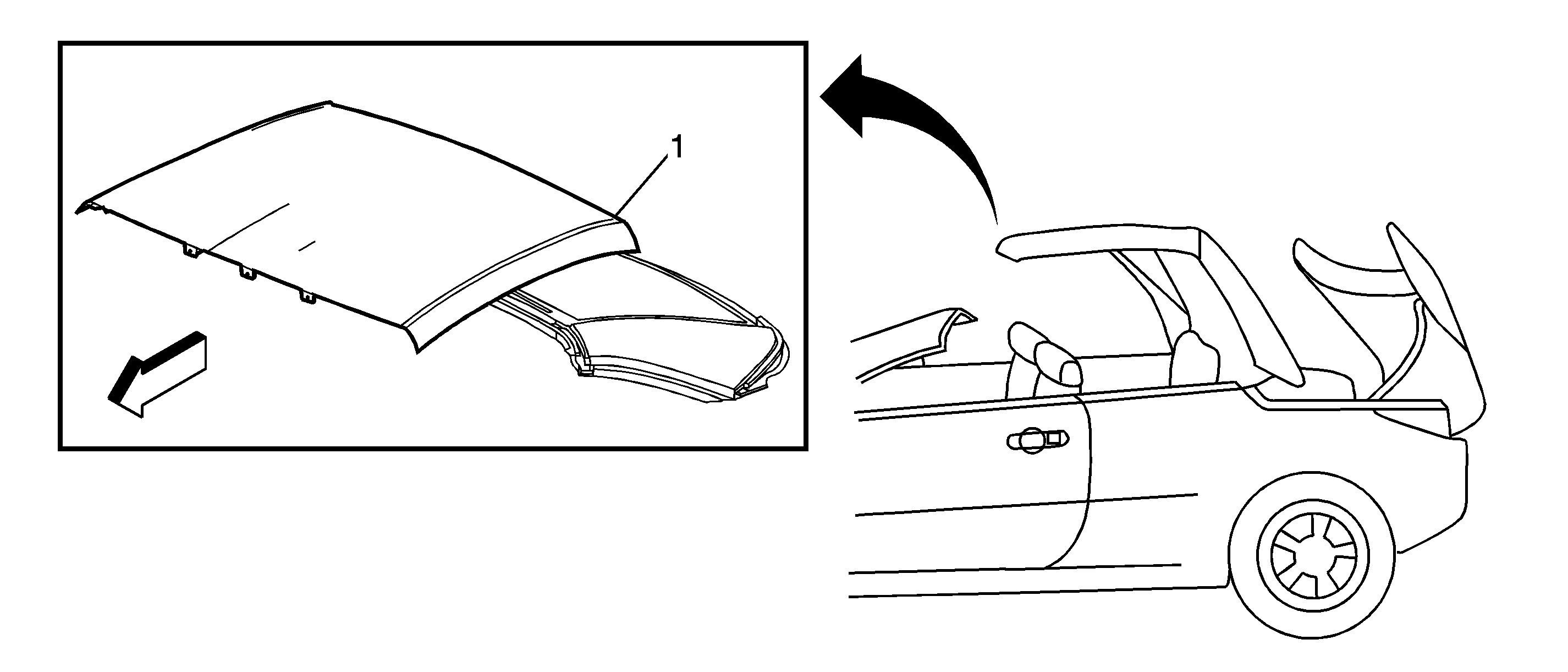 1