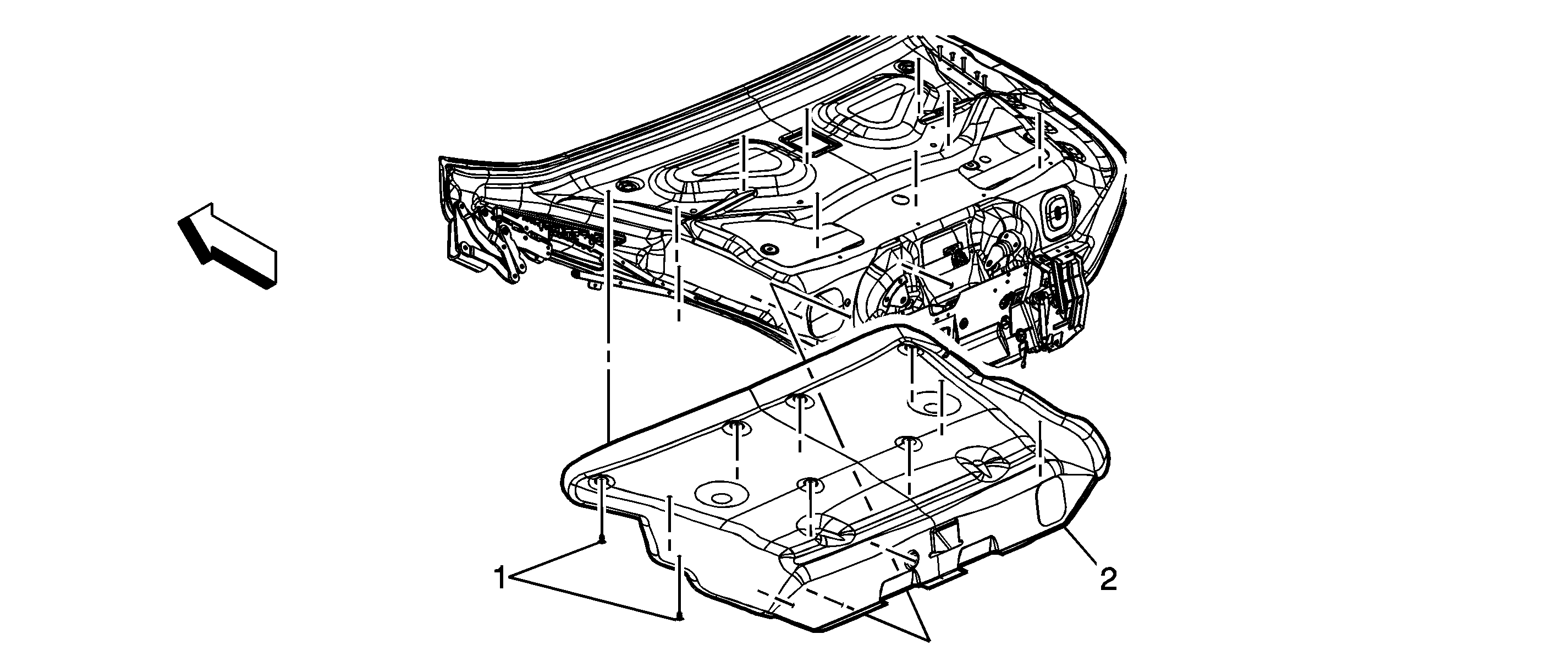 1

2