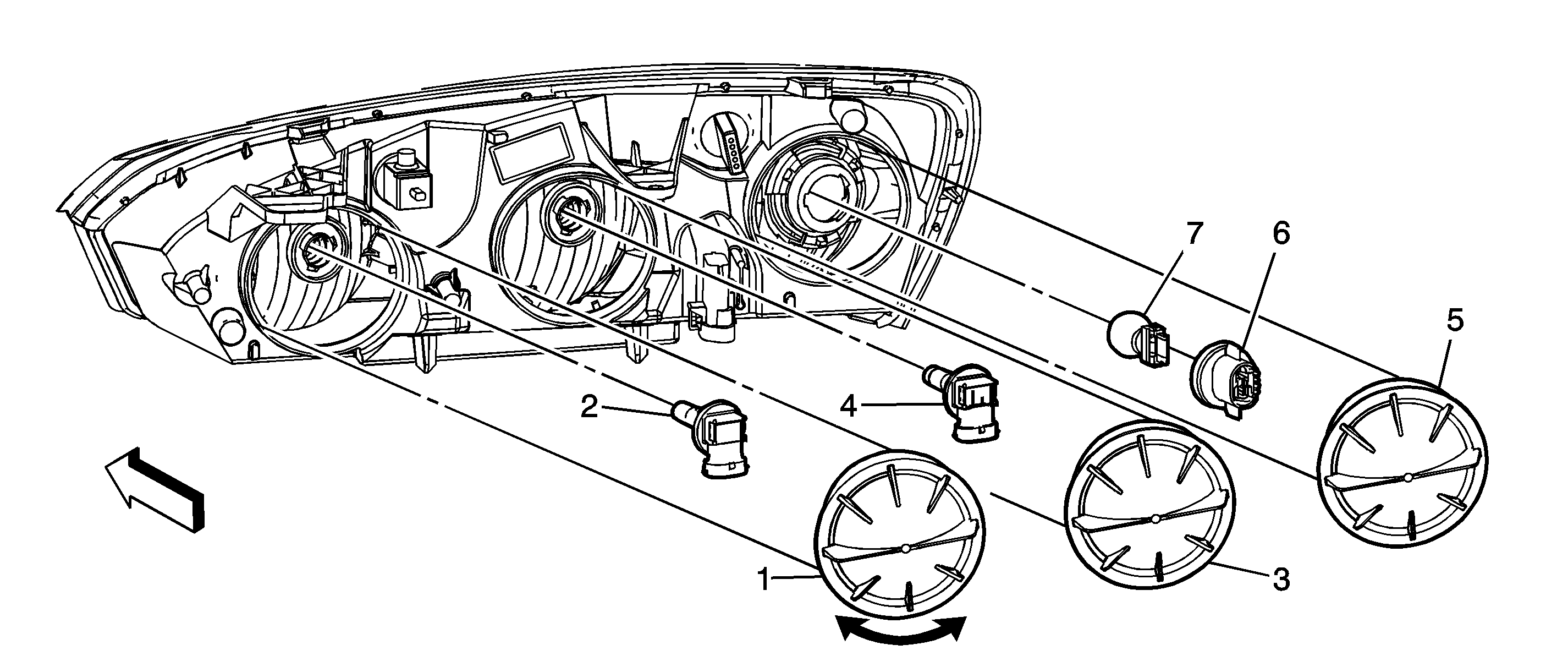 7
6
5
2
4
1
3