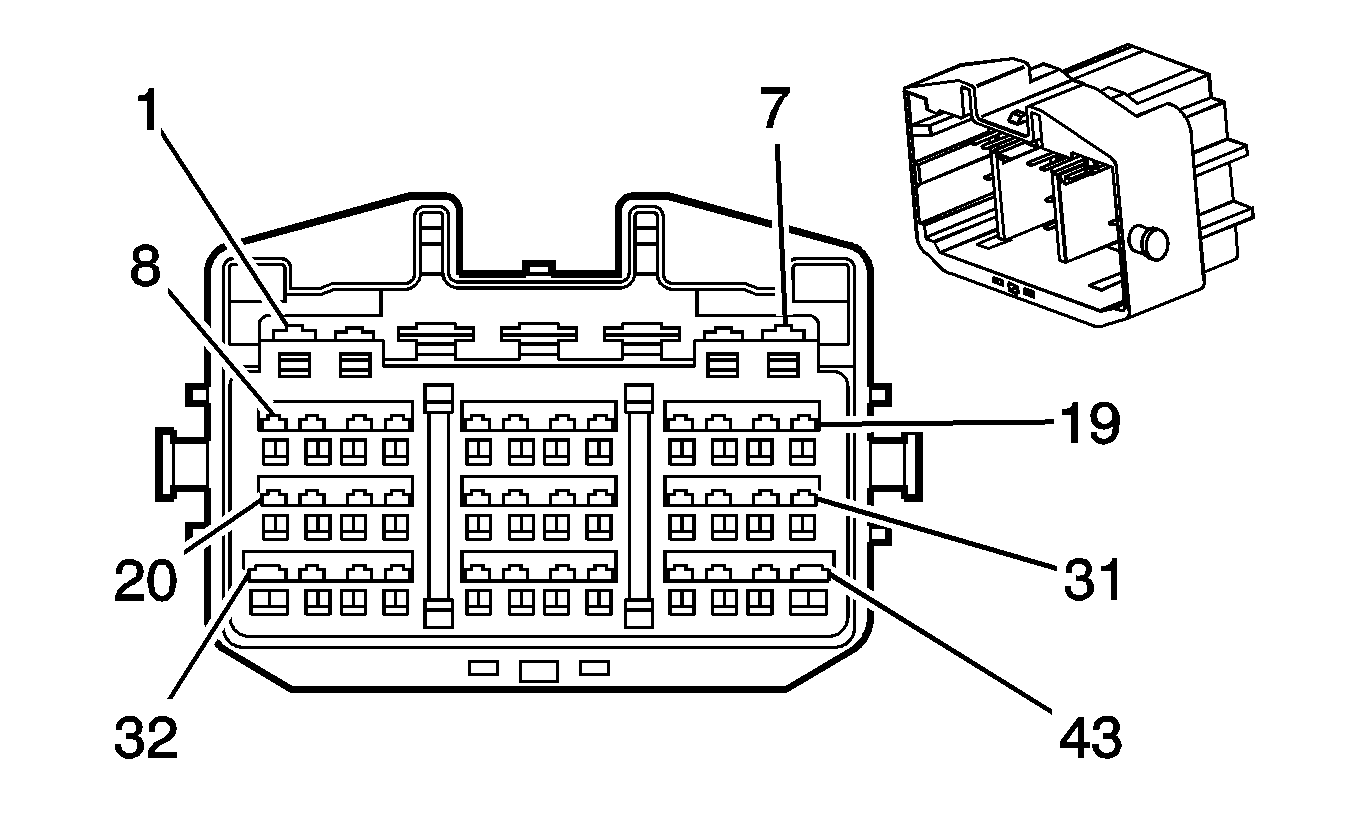 1
7
8
19
20
31
32
43