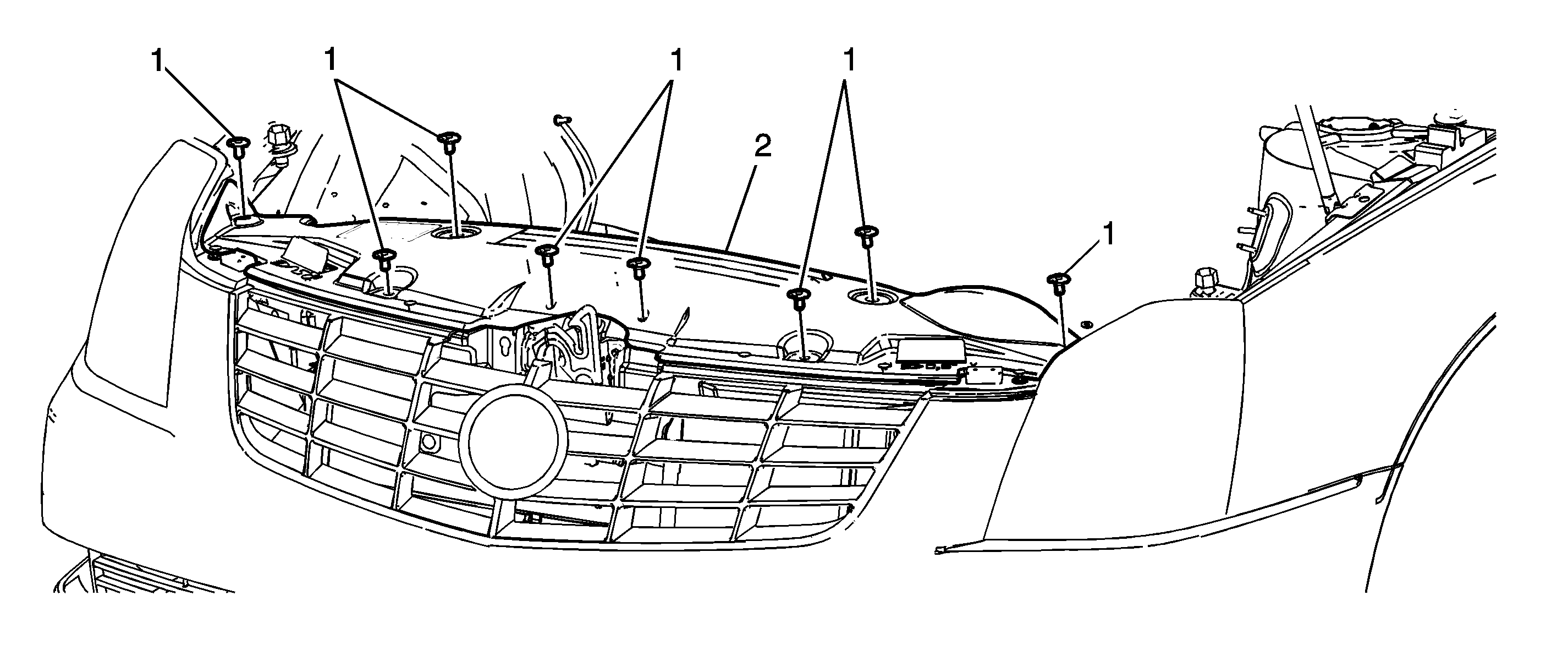 1
1
1
1
2
1