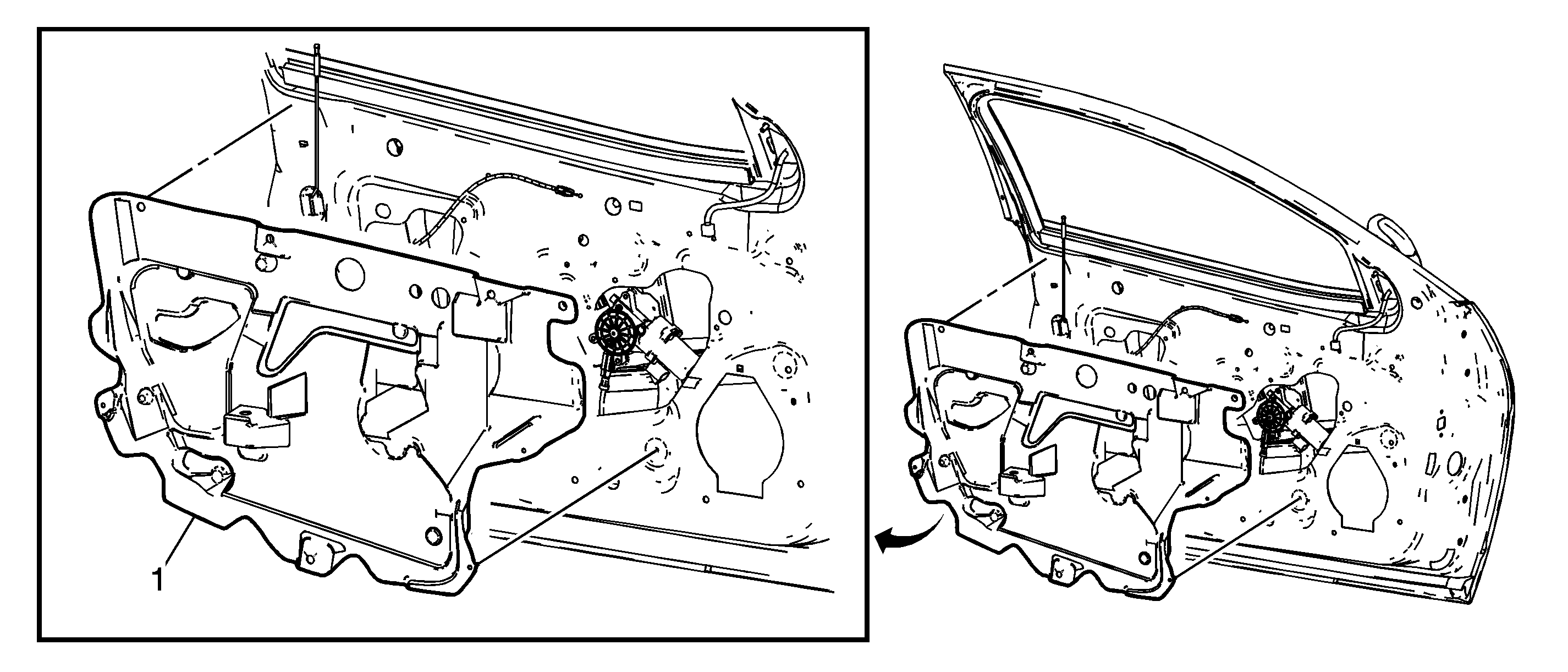 1