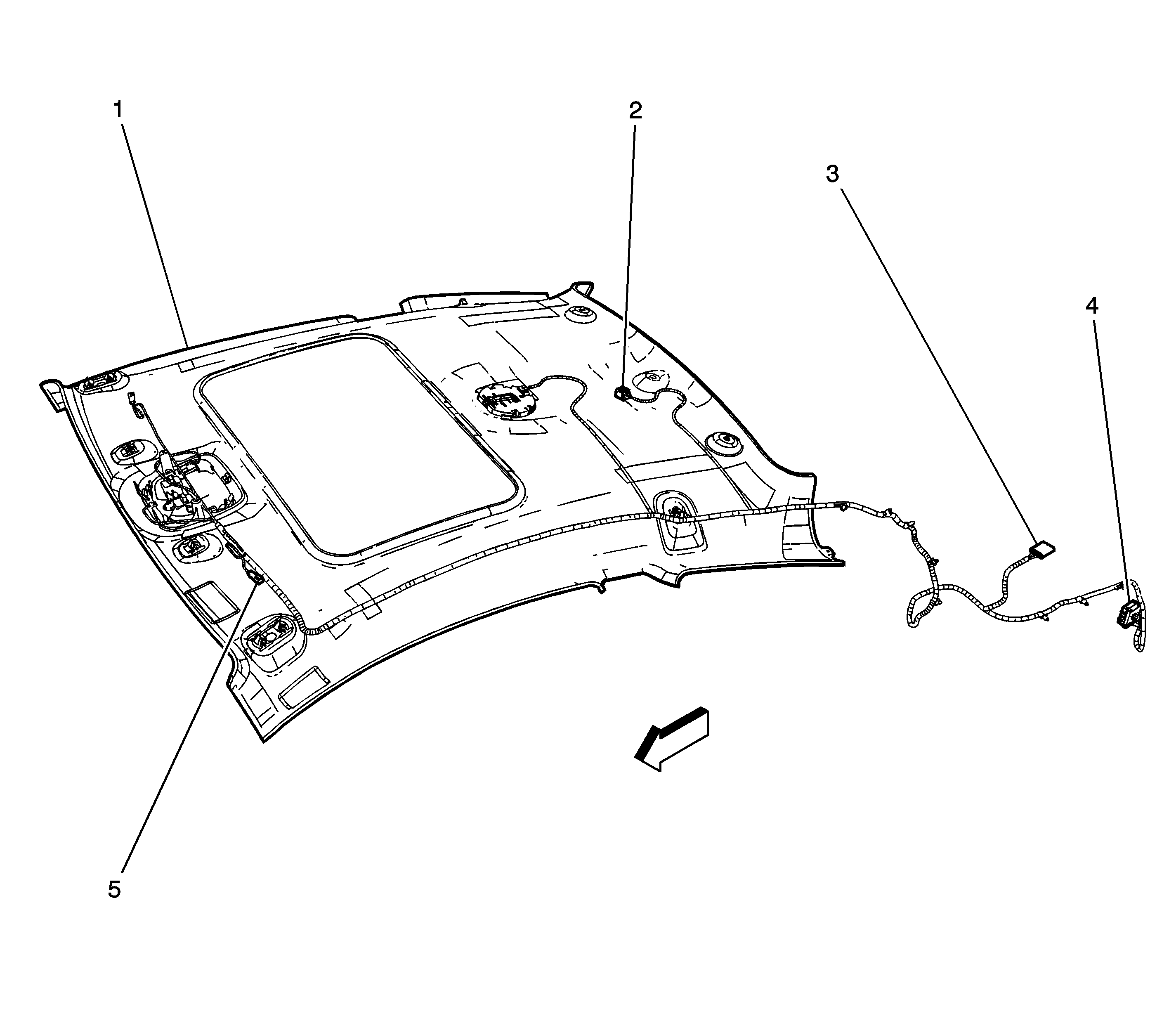 1
2
3
4
5