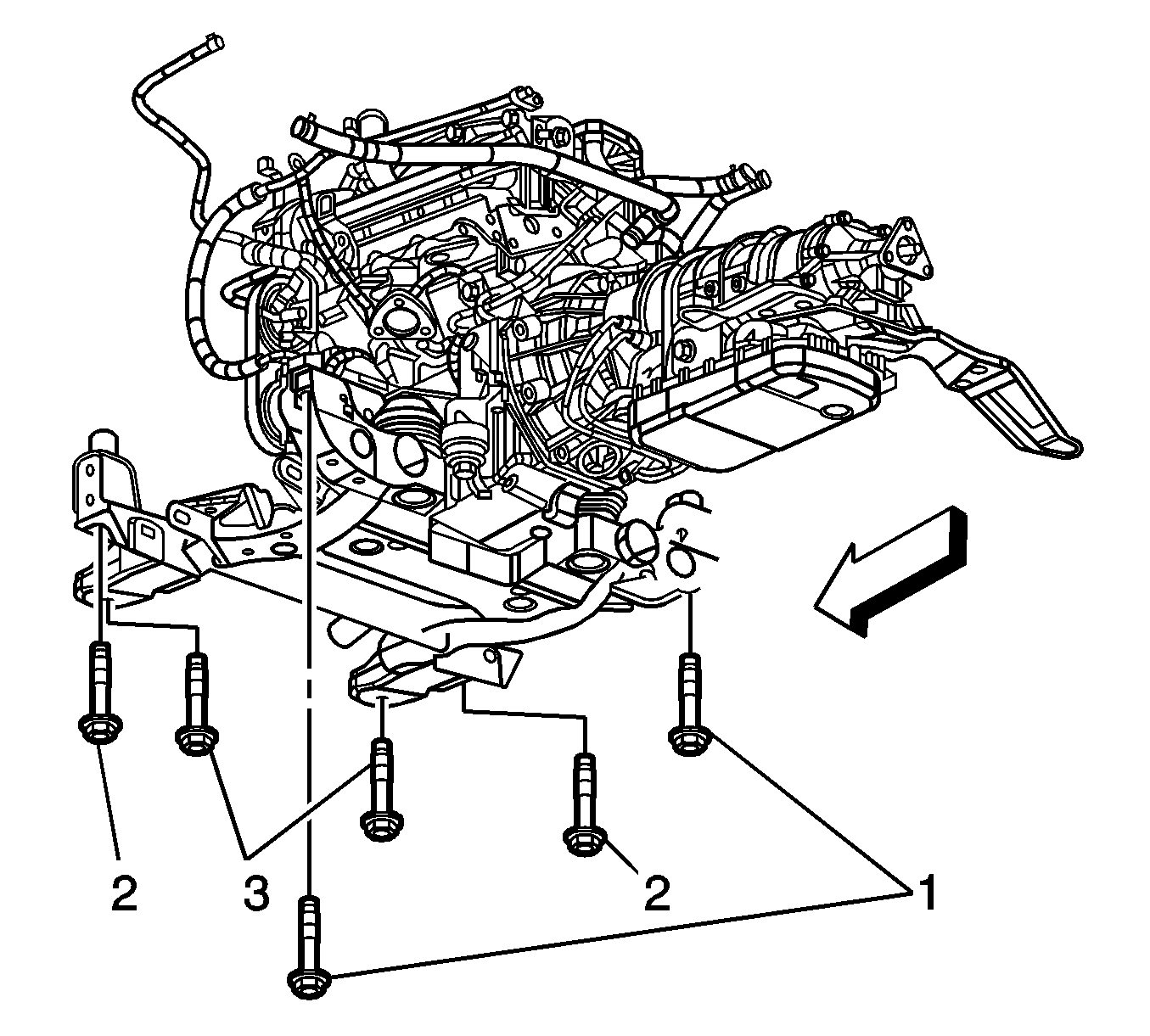 2
3
2
1