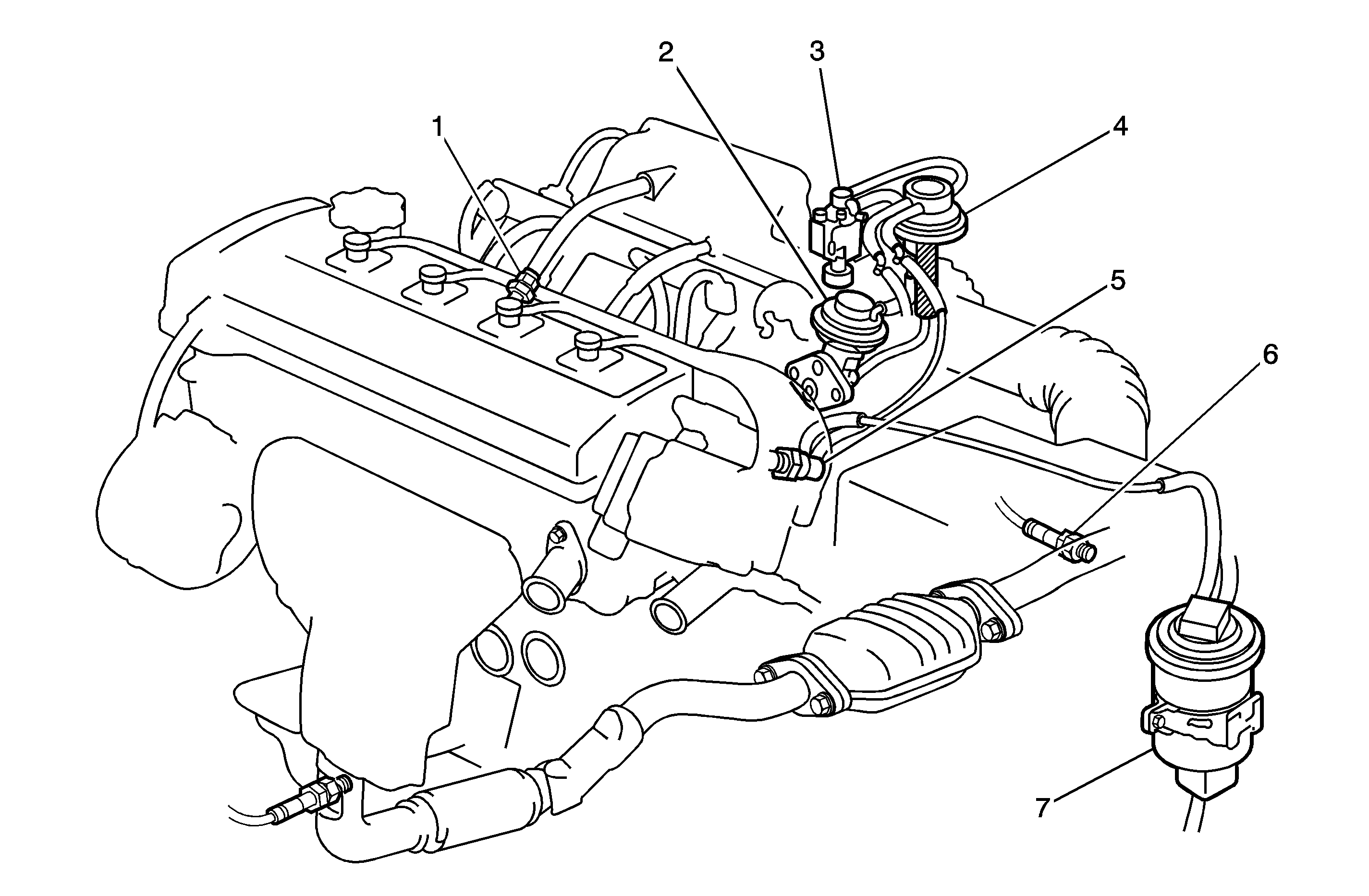 1
2
3
4
5
6
7