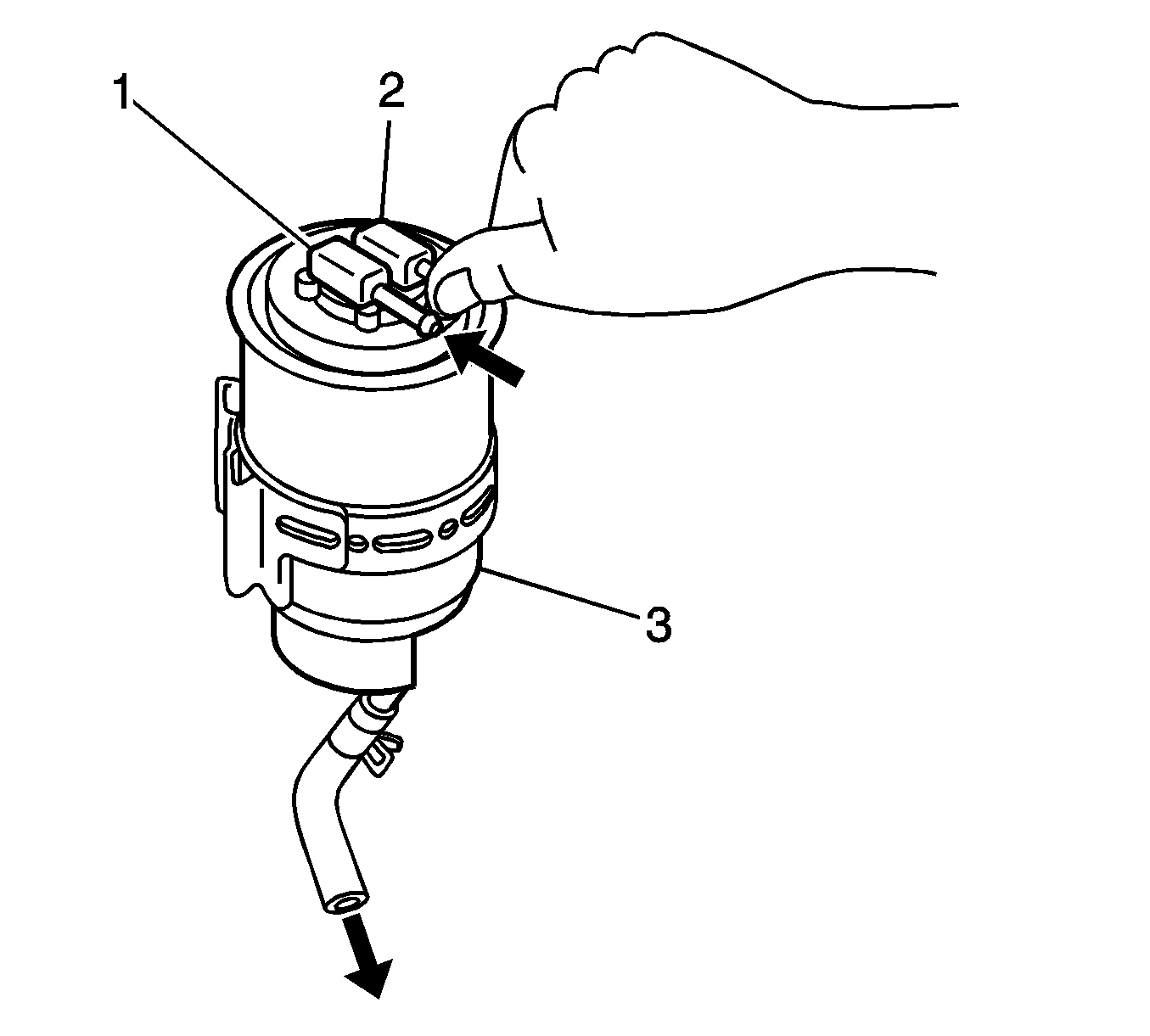 1
2
3