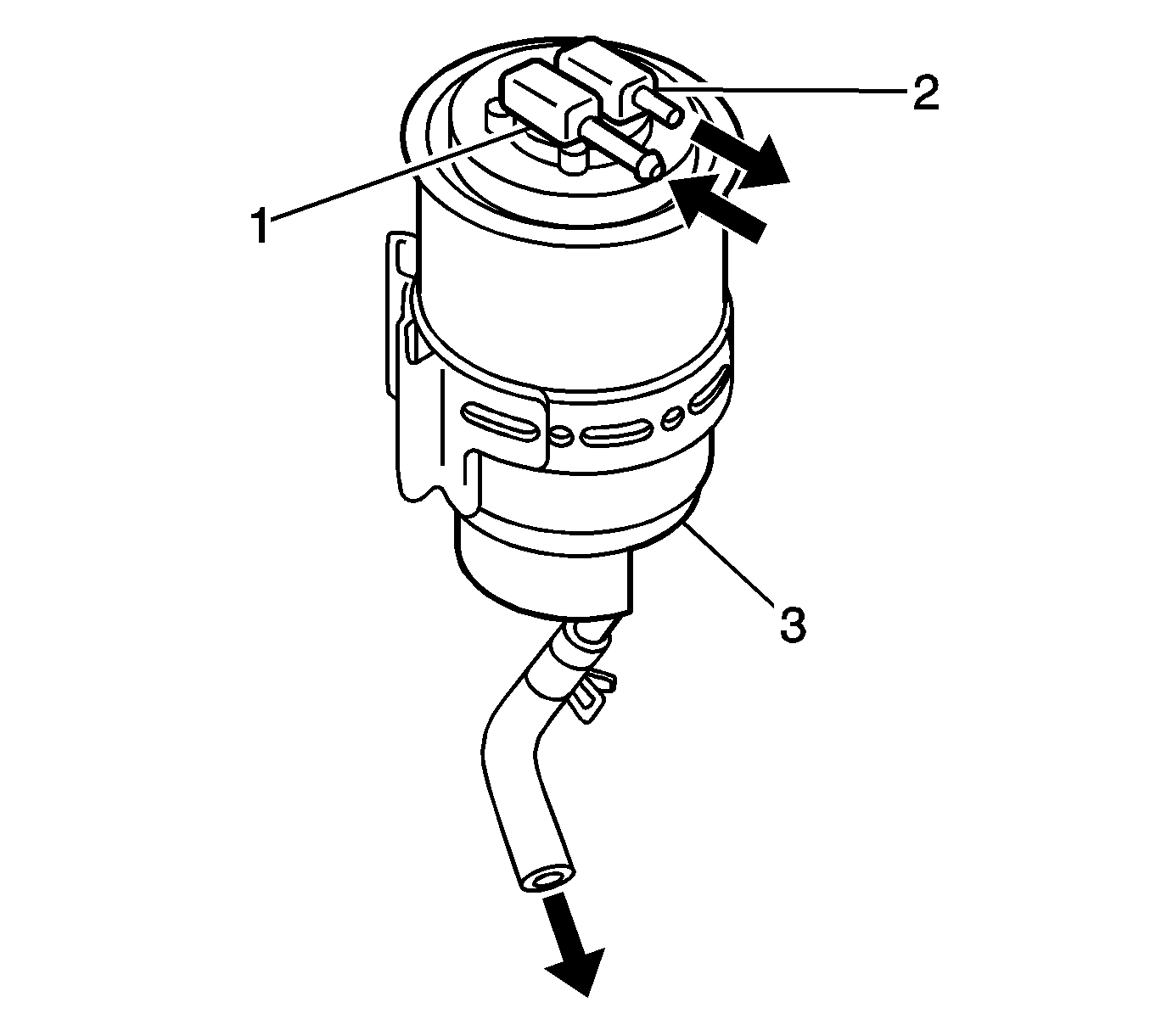 2
1
3