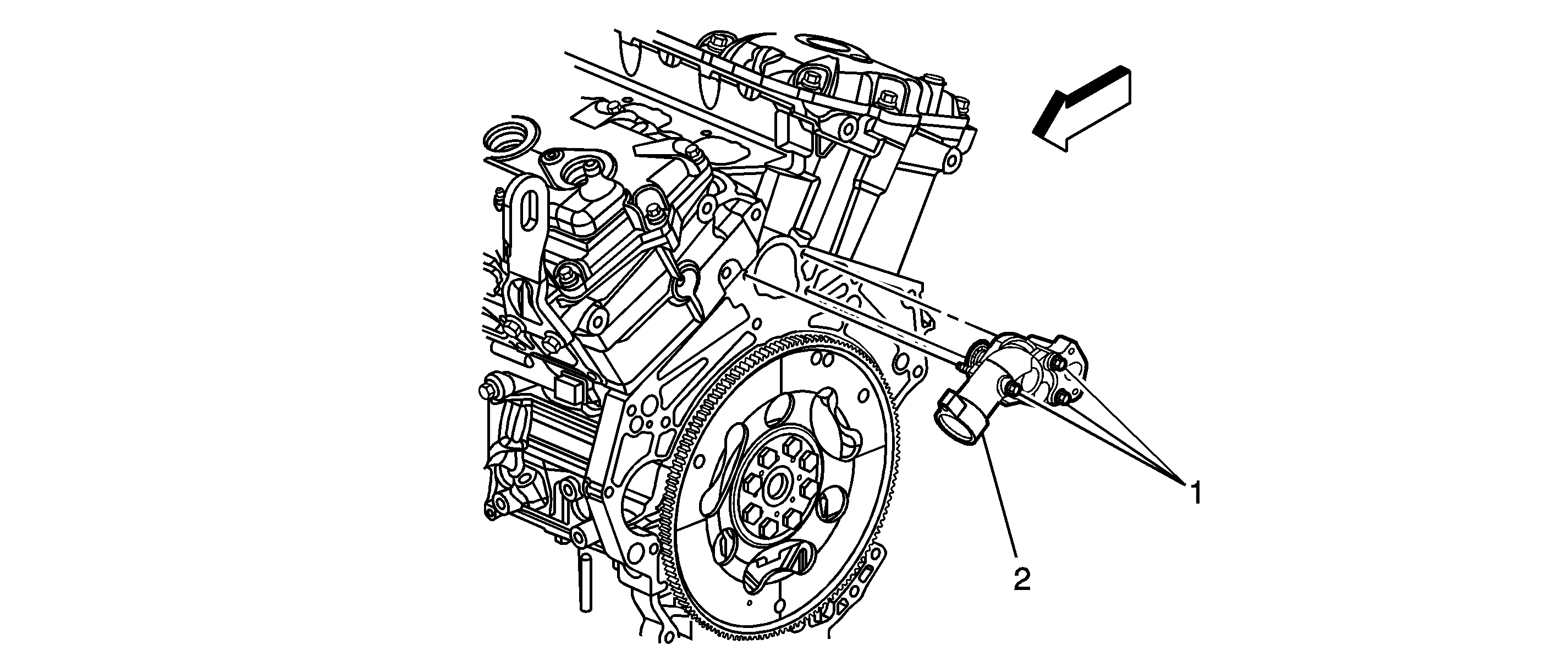 1
2