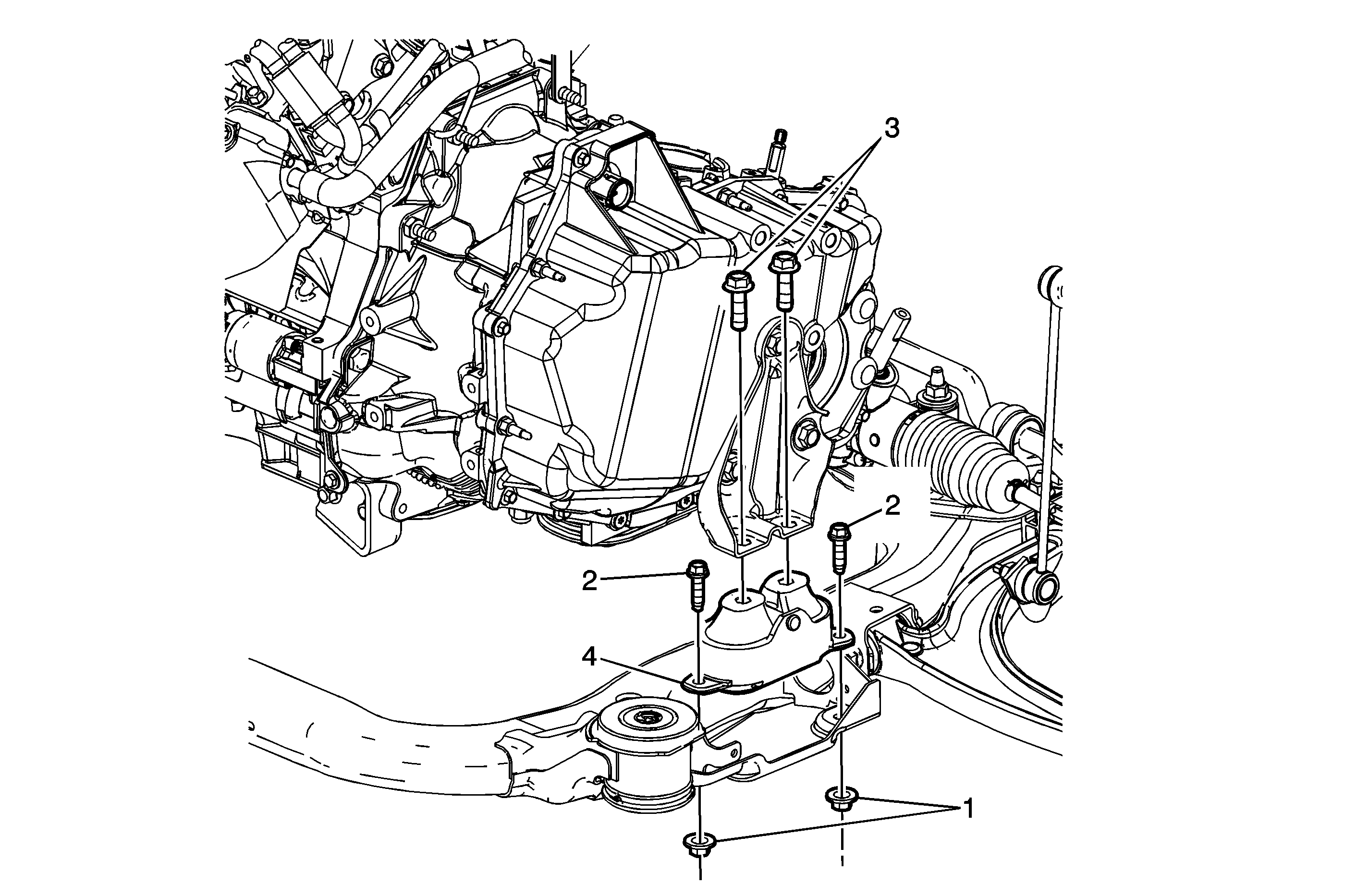 3
2
2
4
1