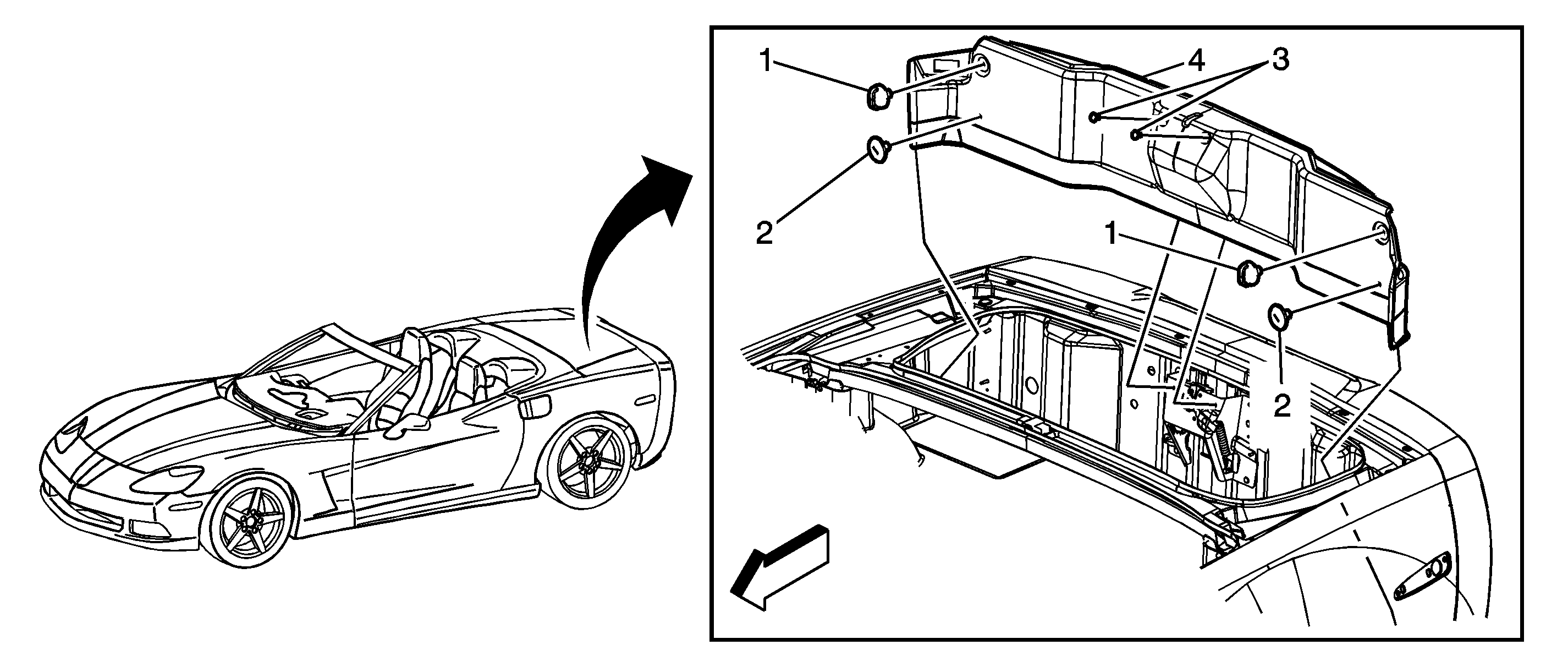 1
4
3
2
1
2