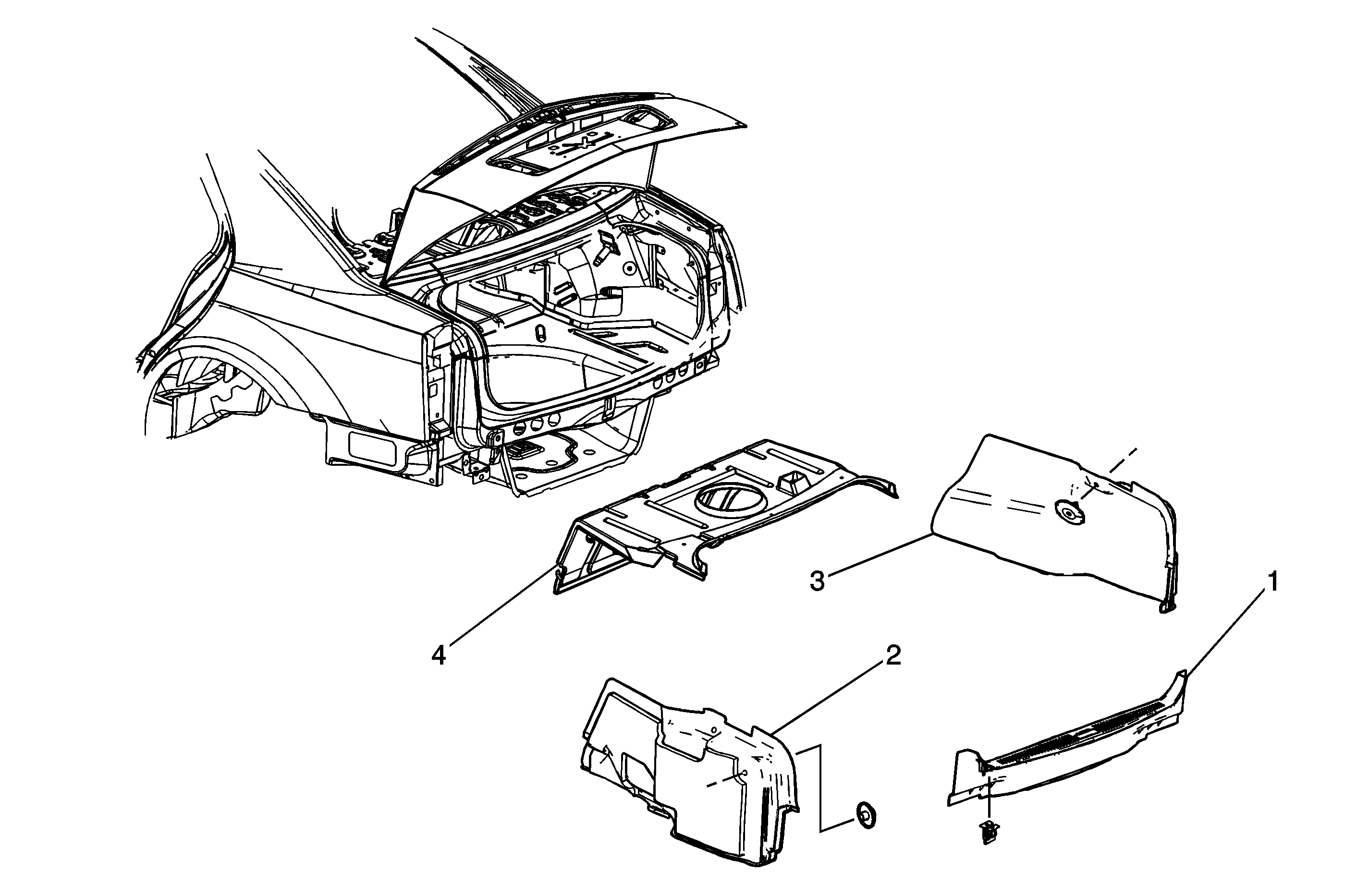 3
1
4
2