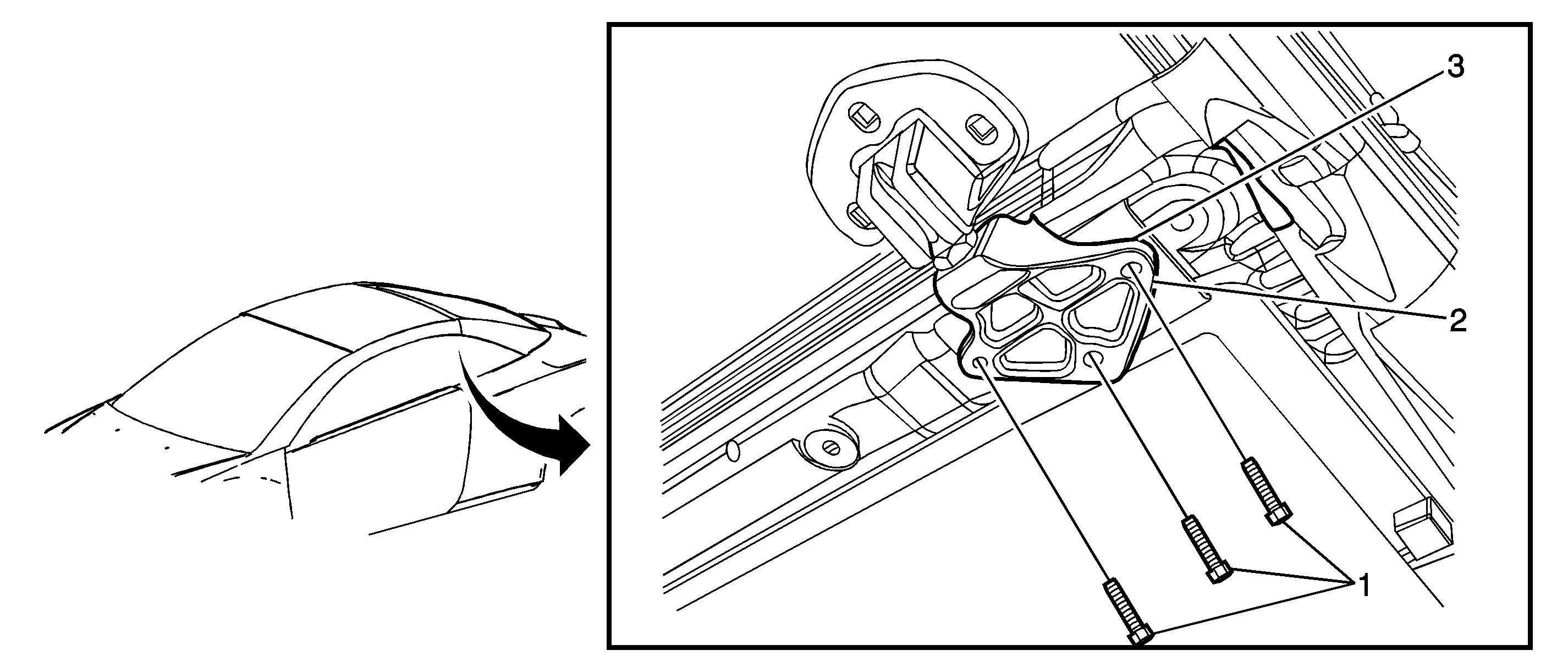 3
2
1