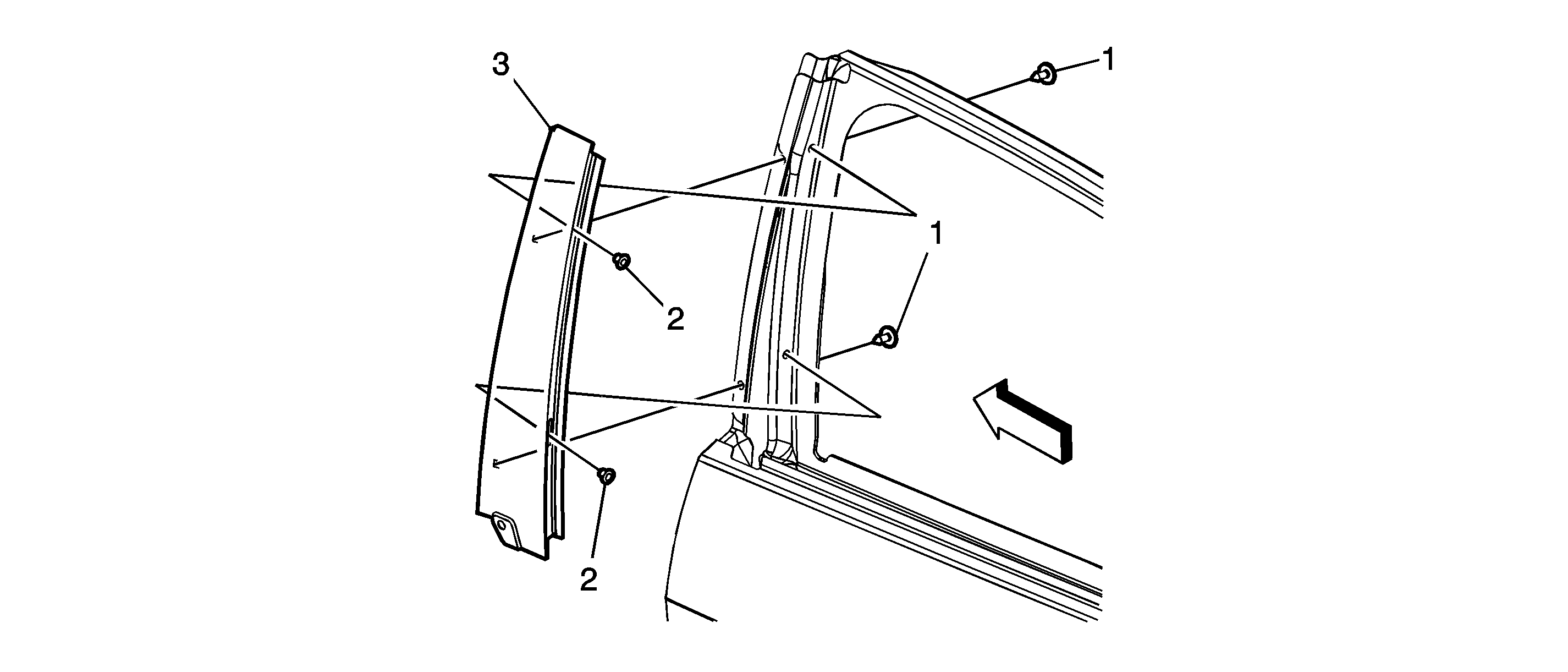 3
1
1
2
2