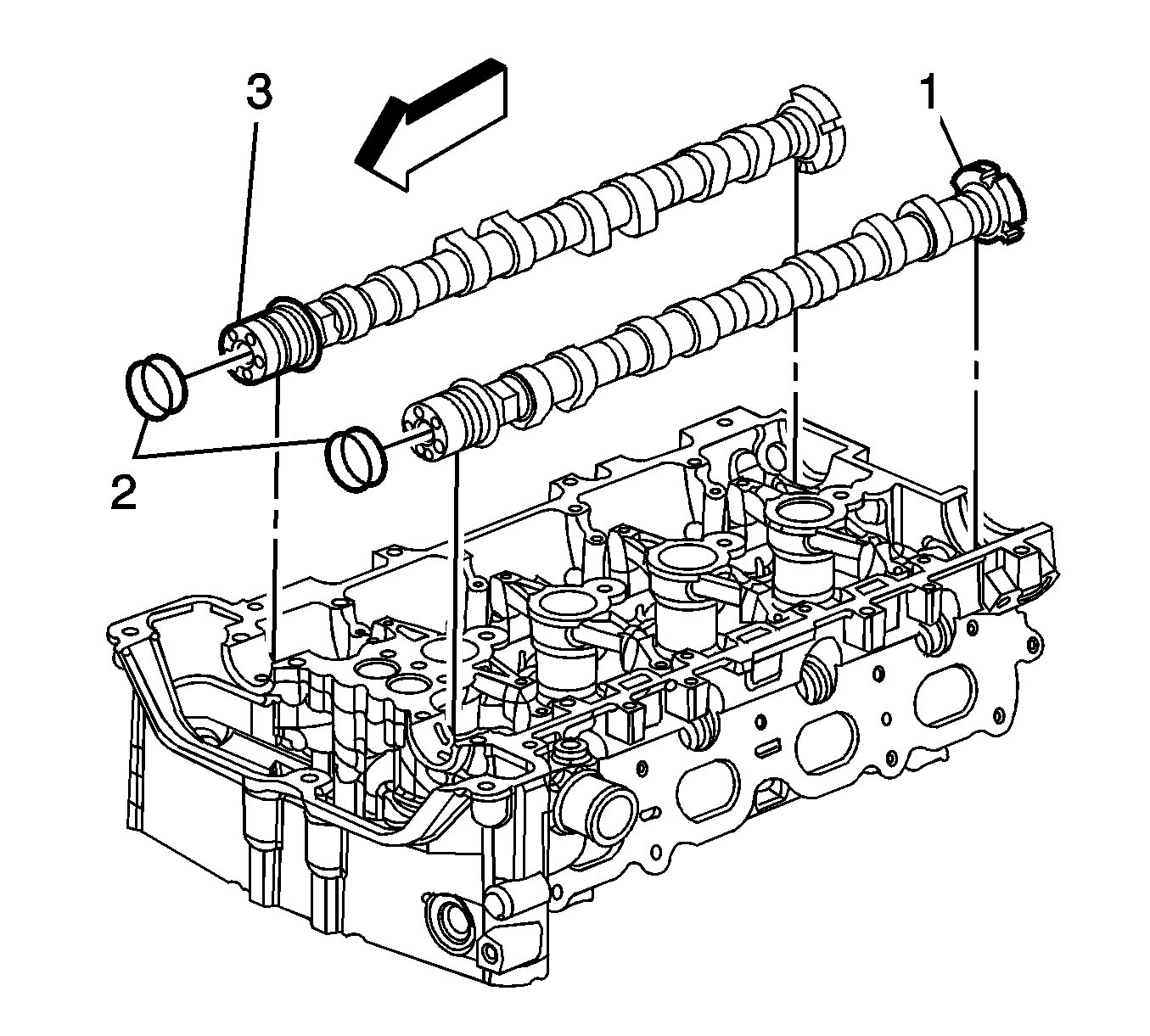 3
1
2