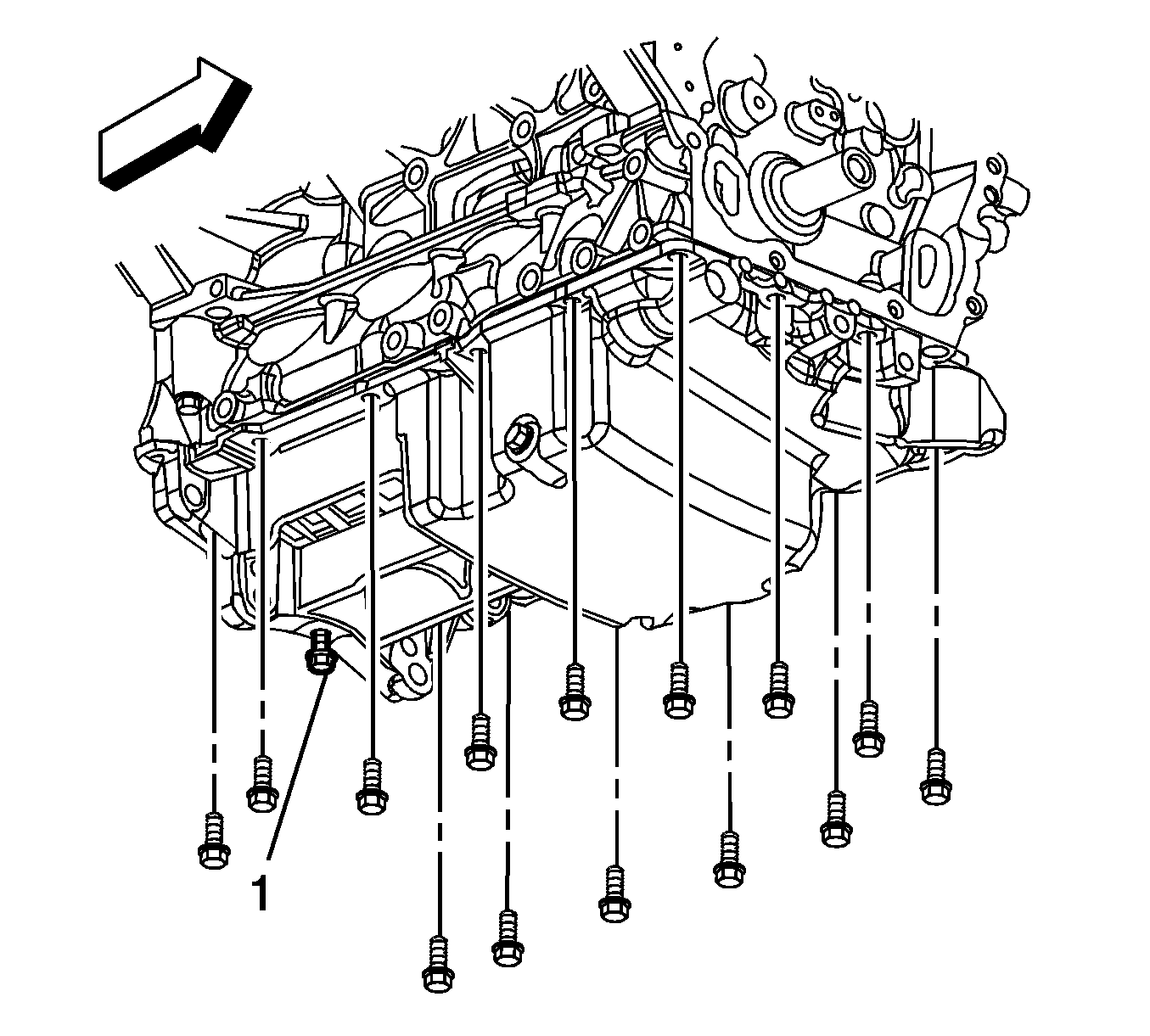 1