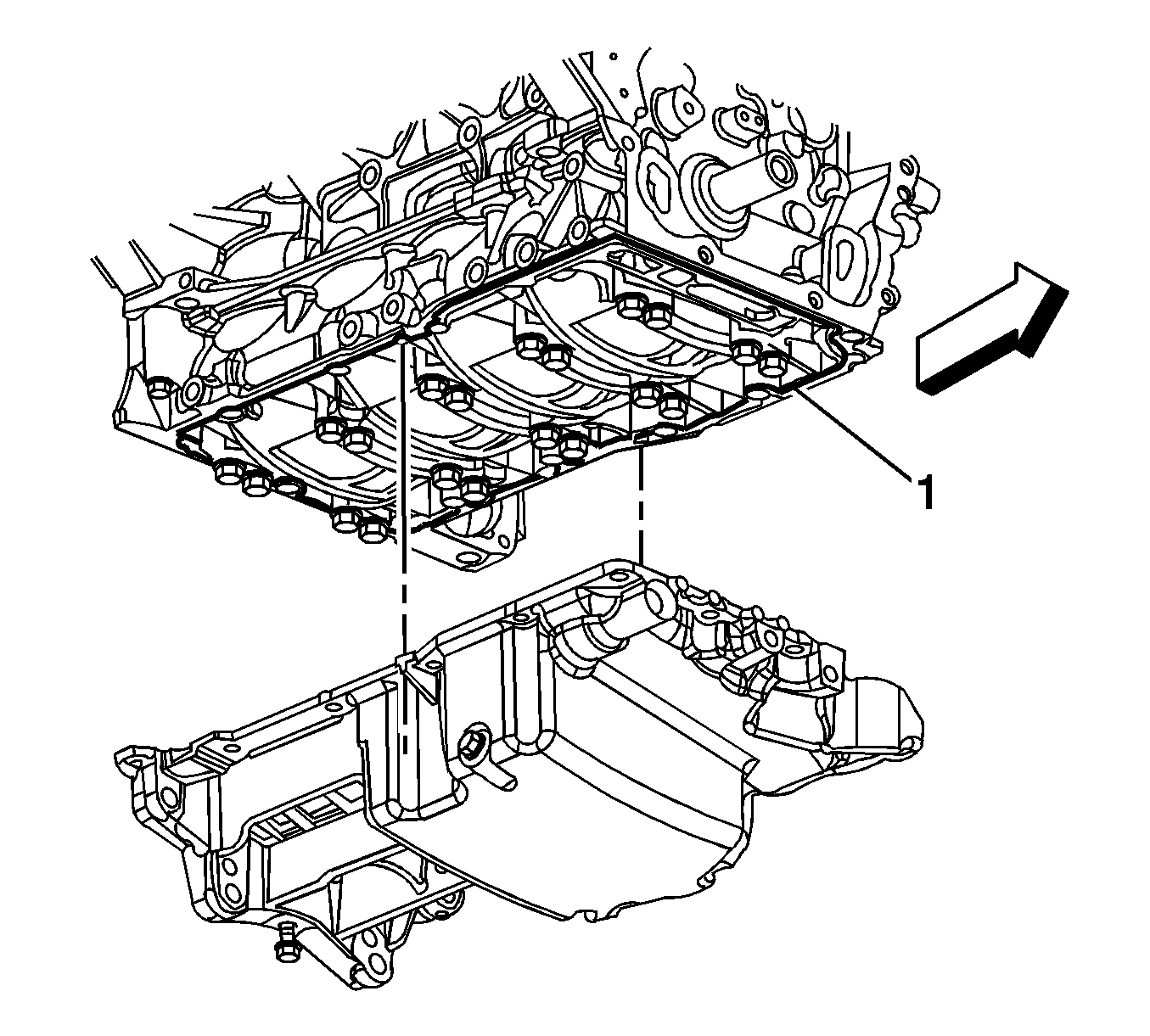 1