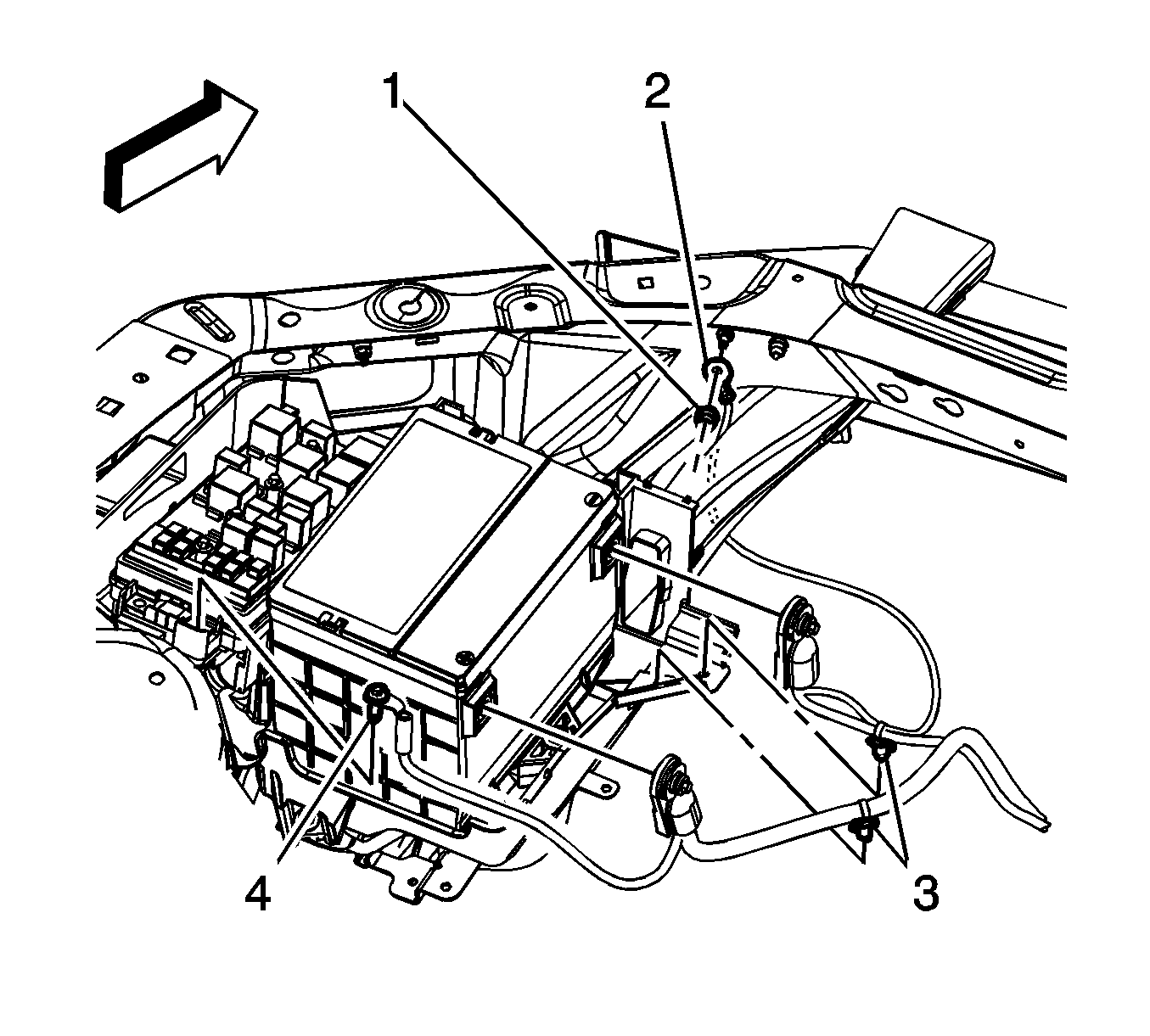 1
2
4
3