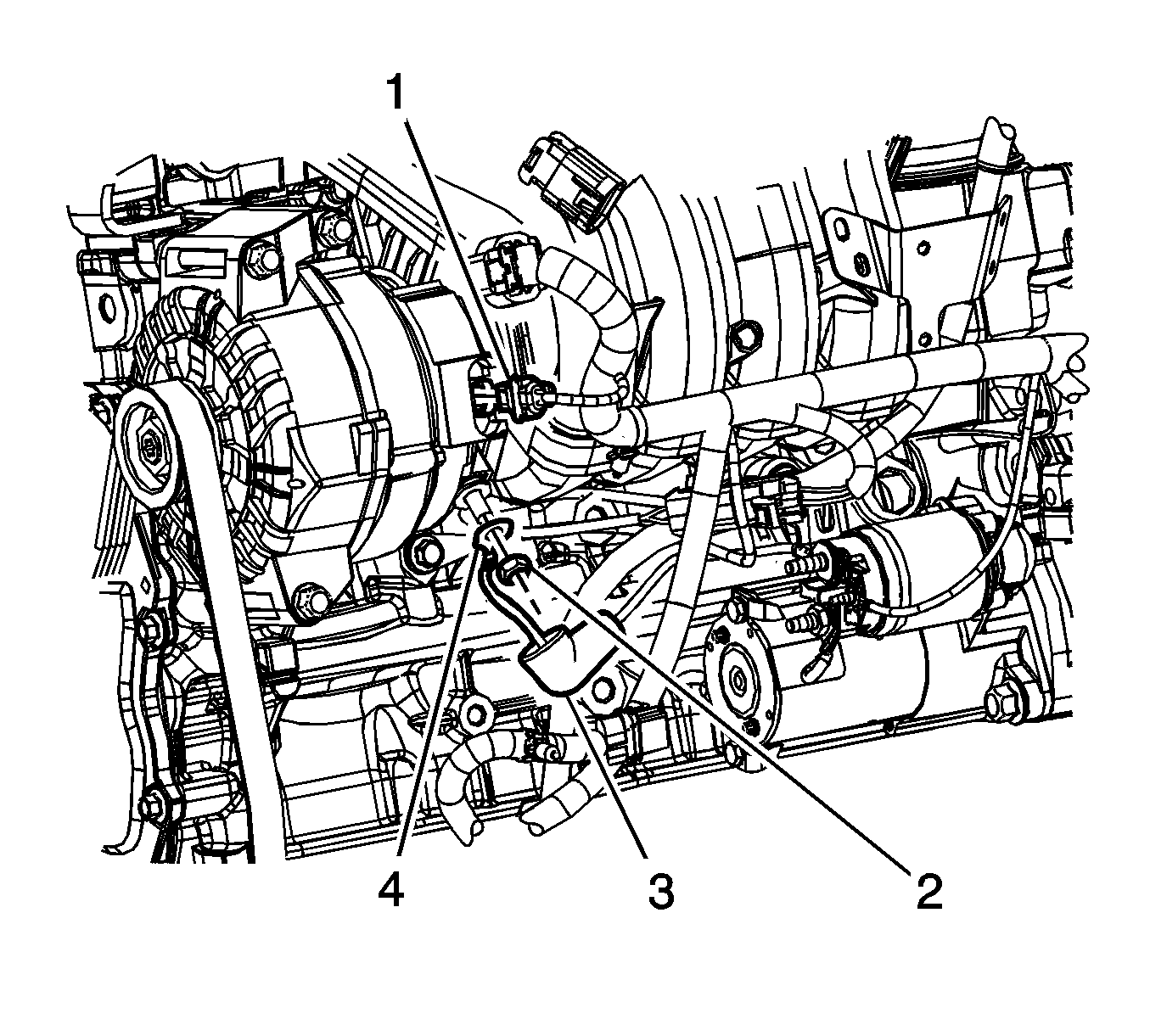 1

4 3 2