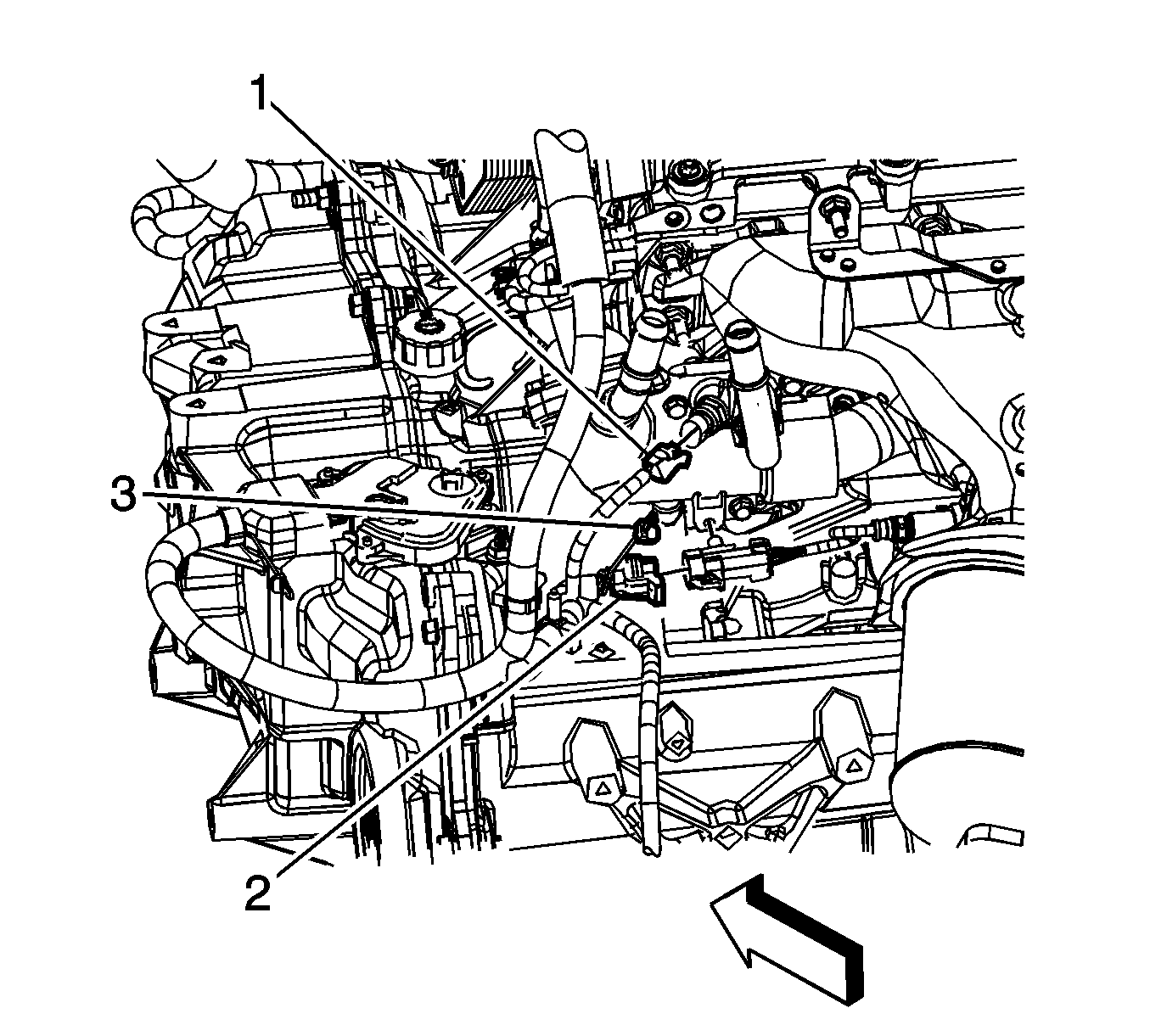 1
3
2