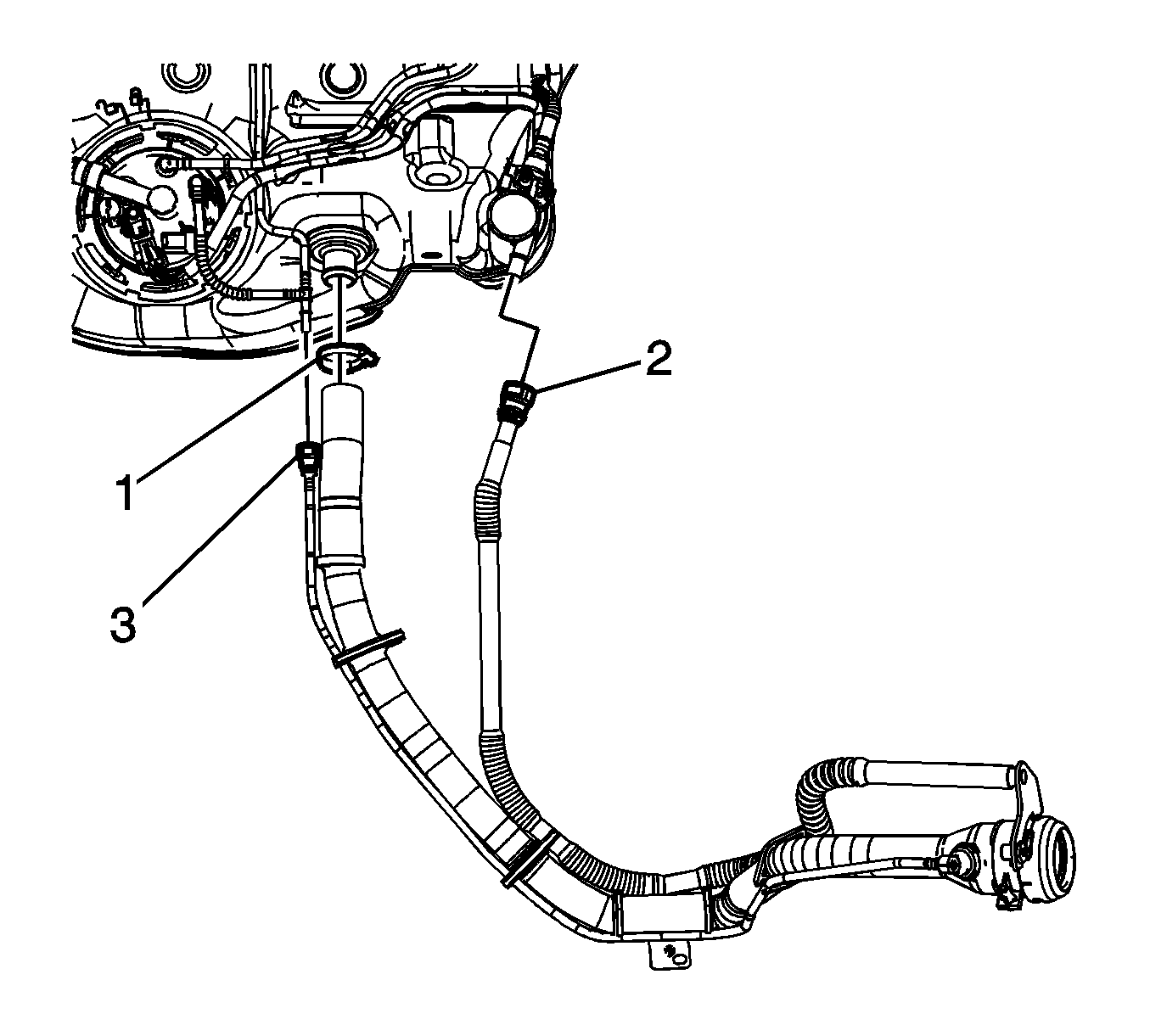 2
1
3