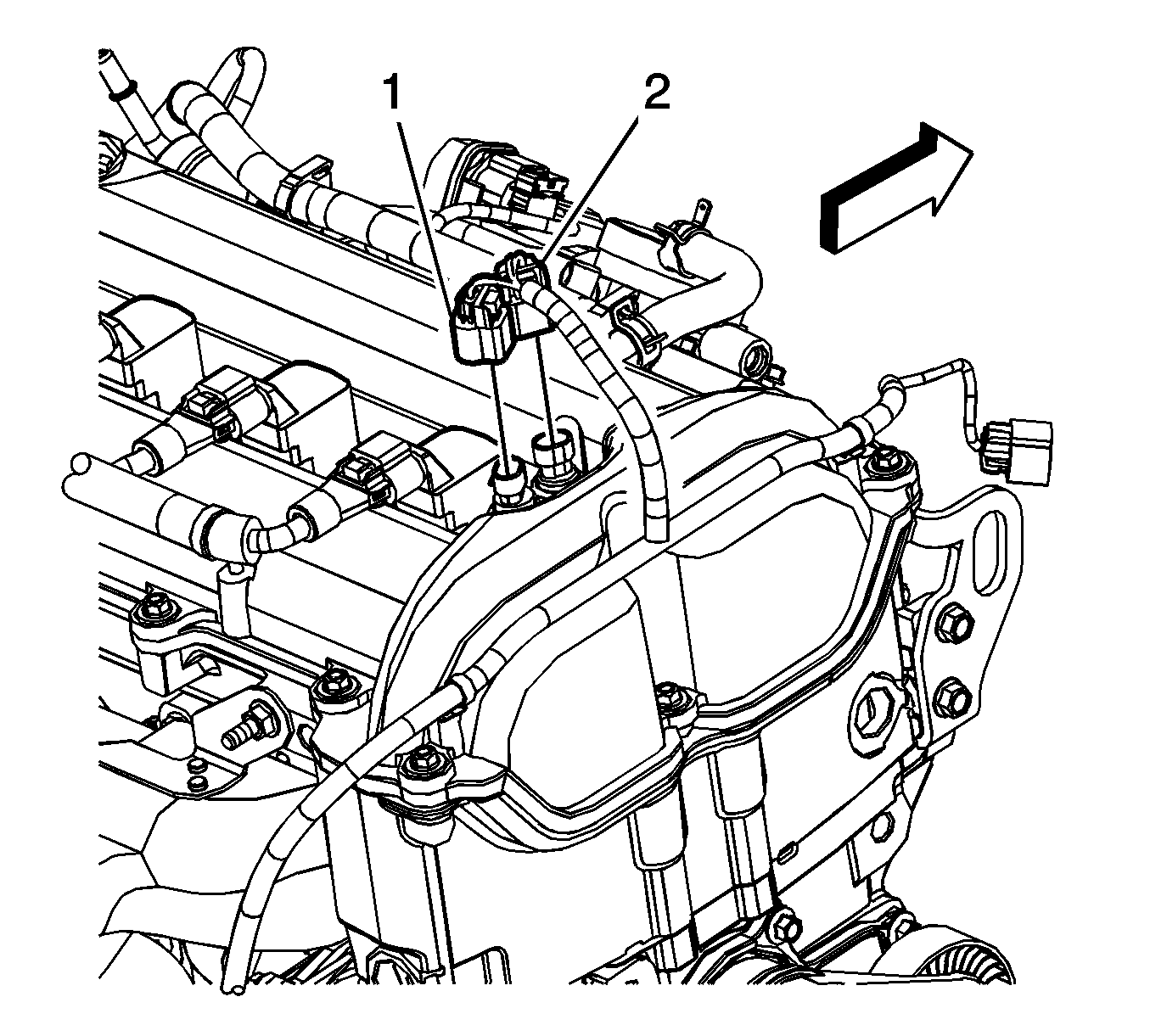 1
2