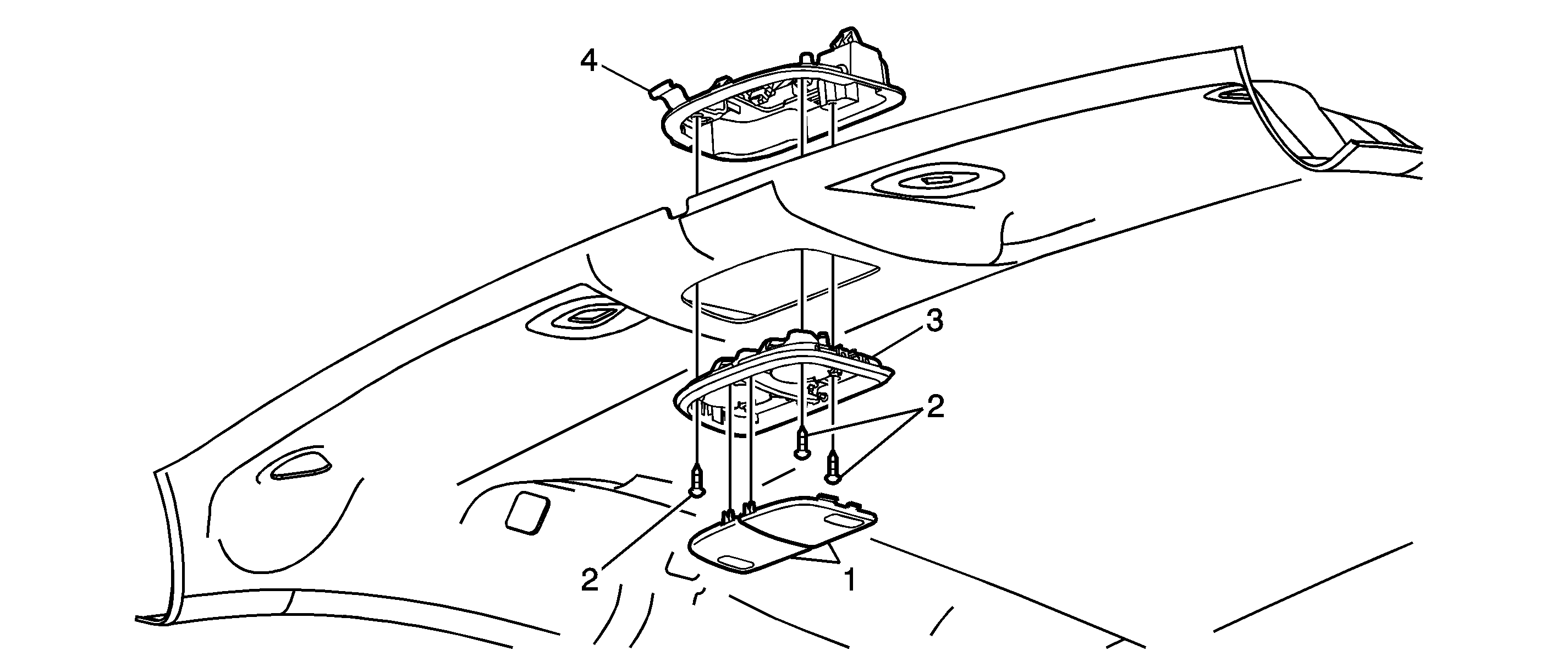 4

3

2

2

1