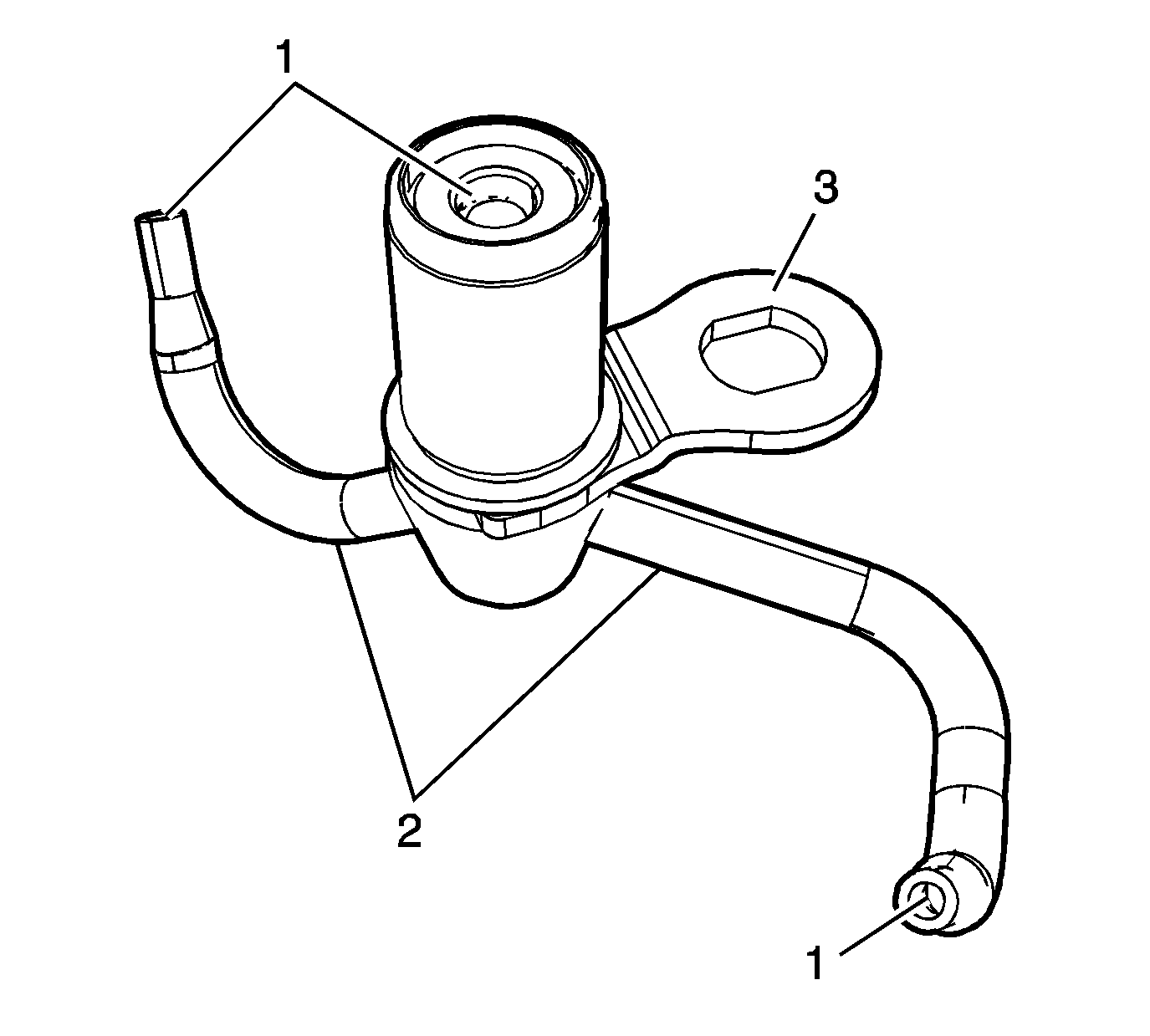 1

3

2

1