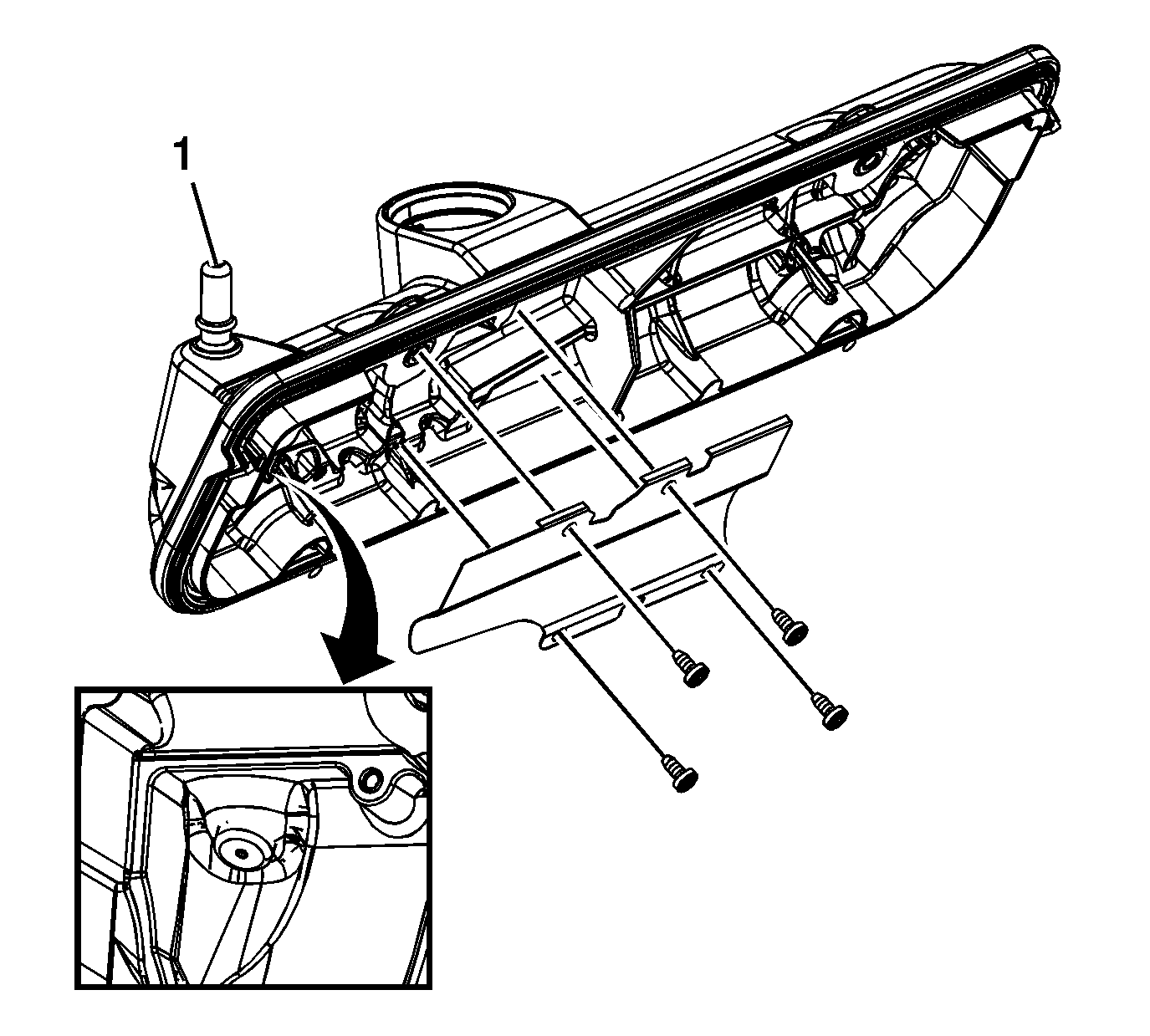 1