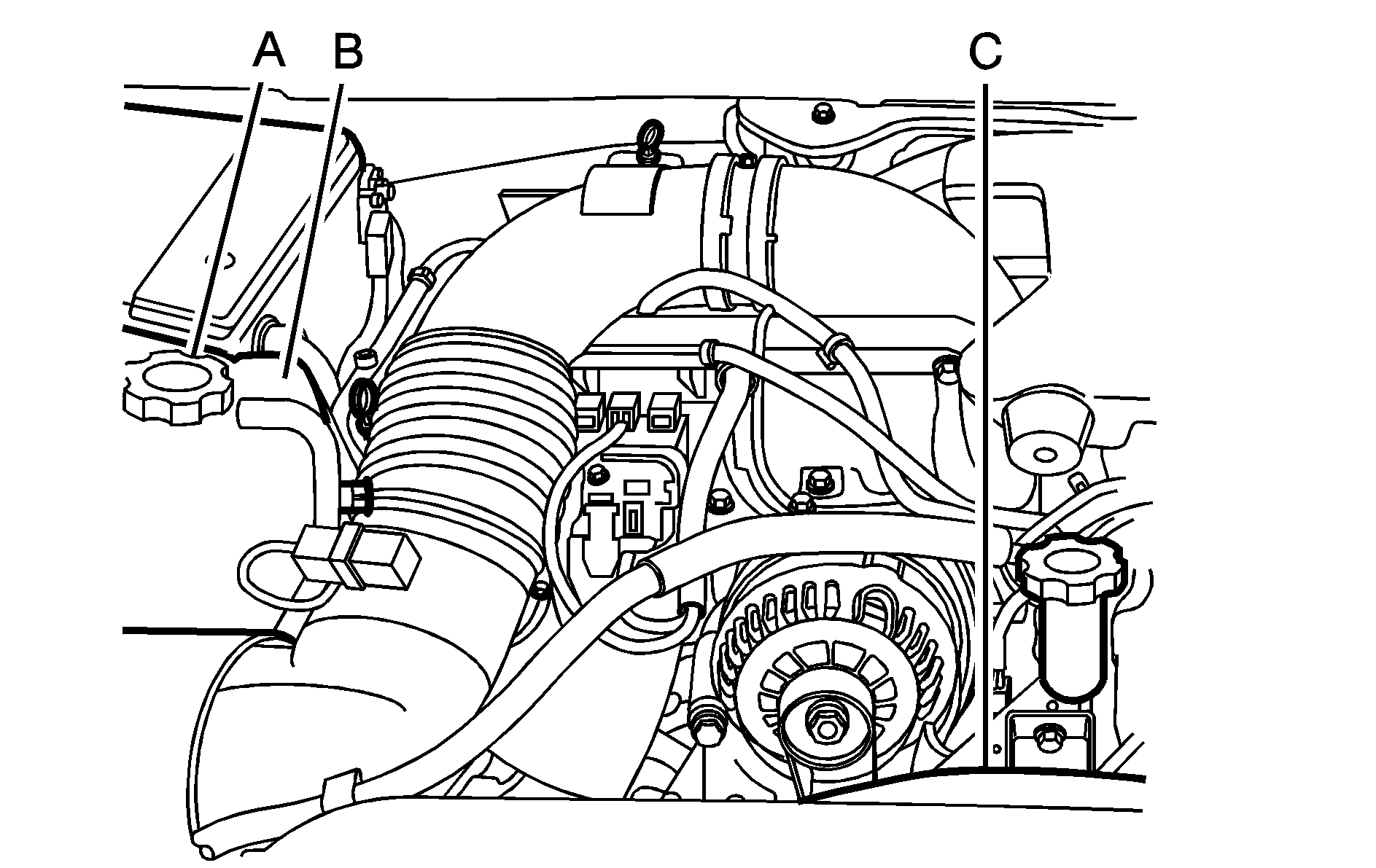 A B C