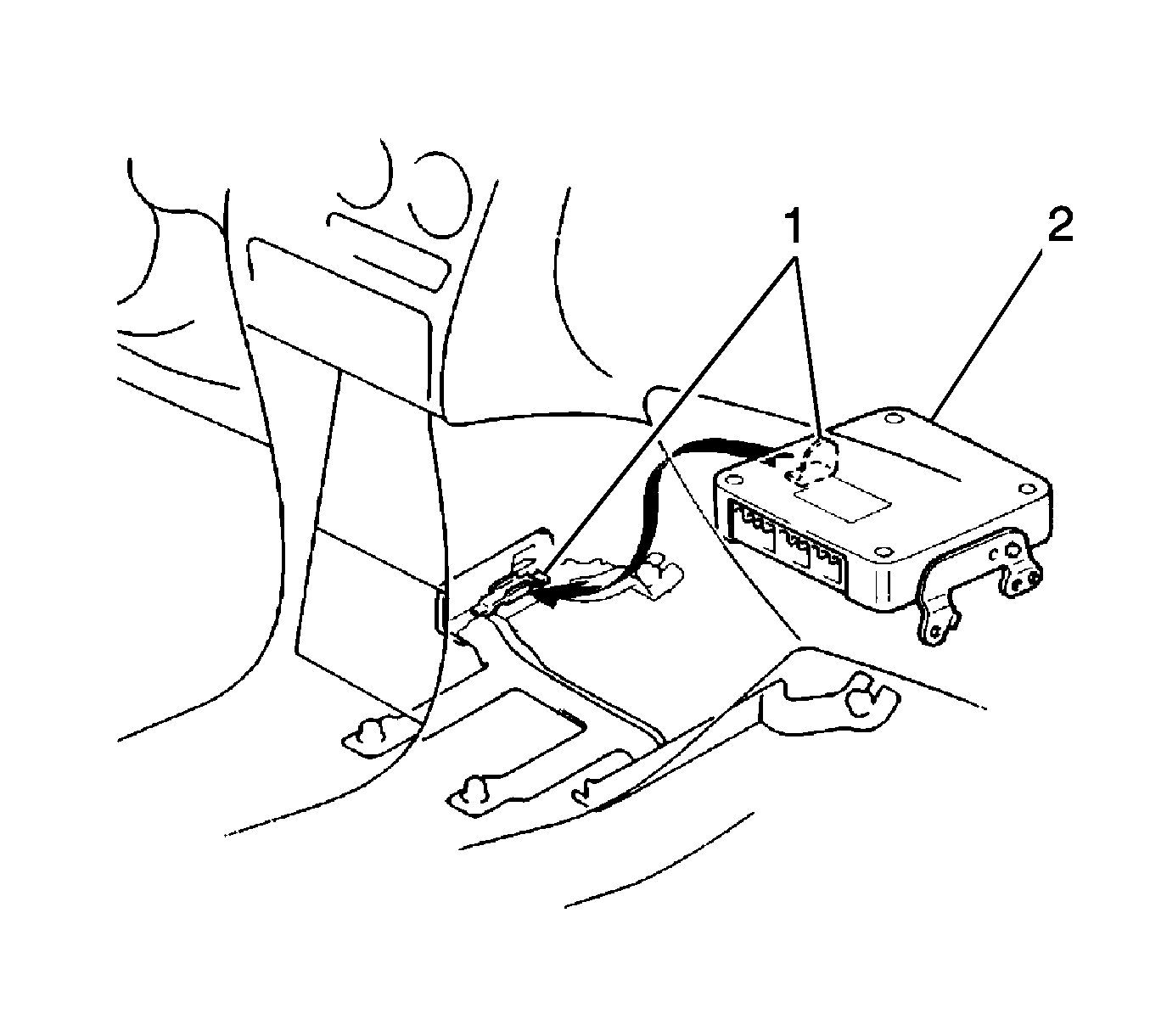 1
2