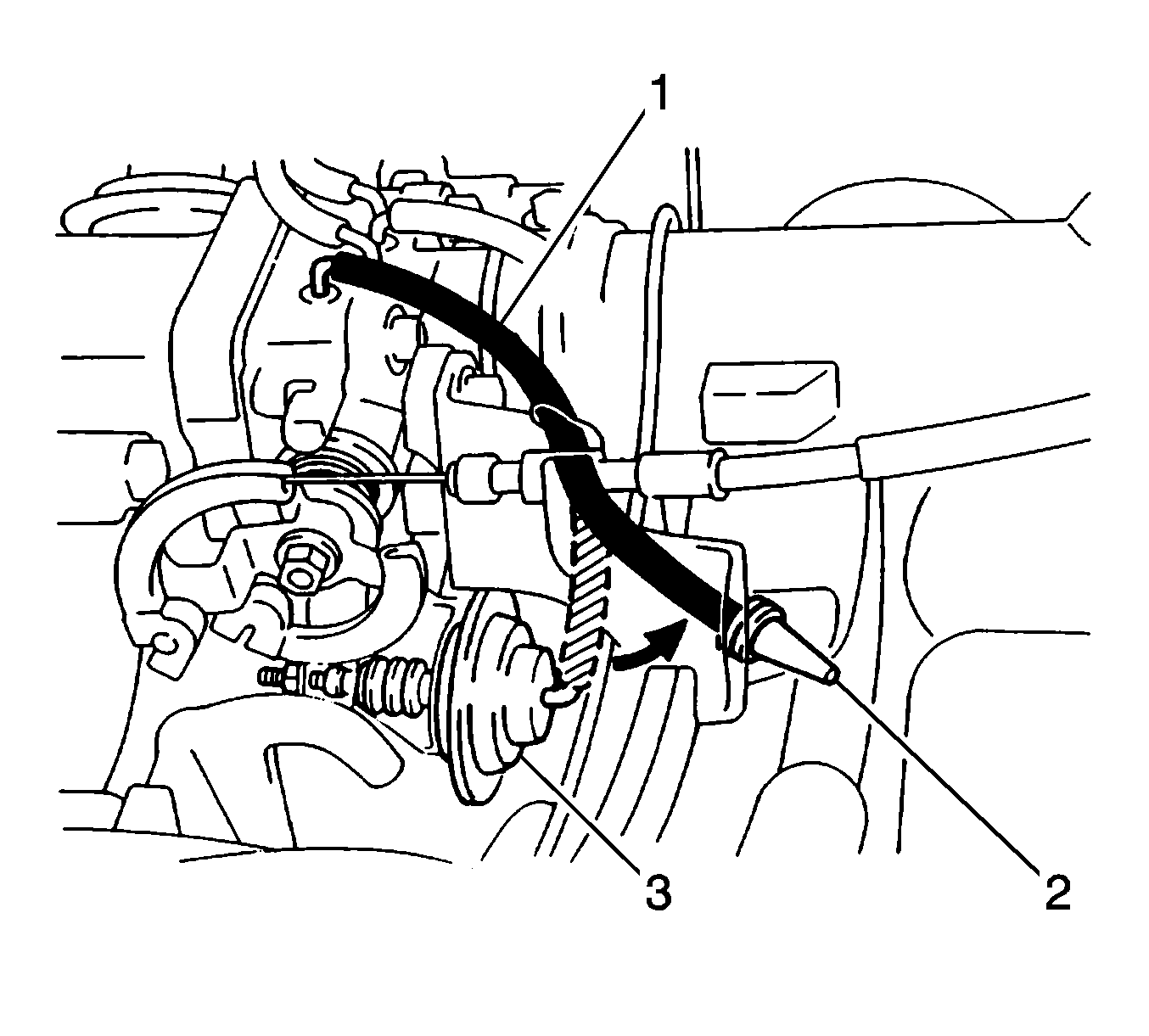 1
3
2