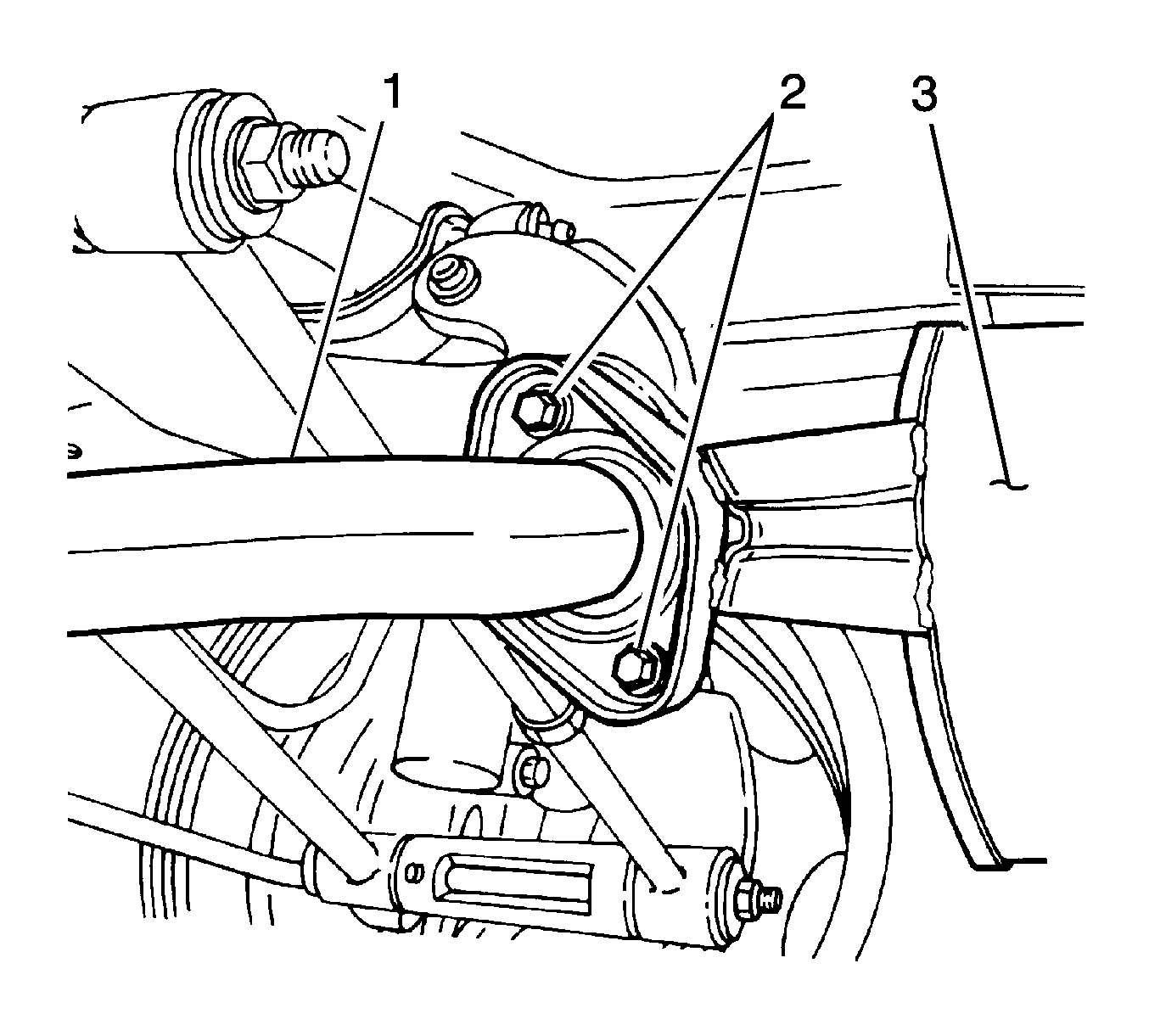 1
2
3