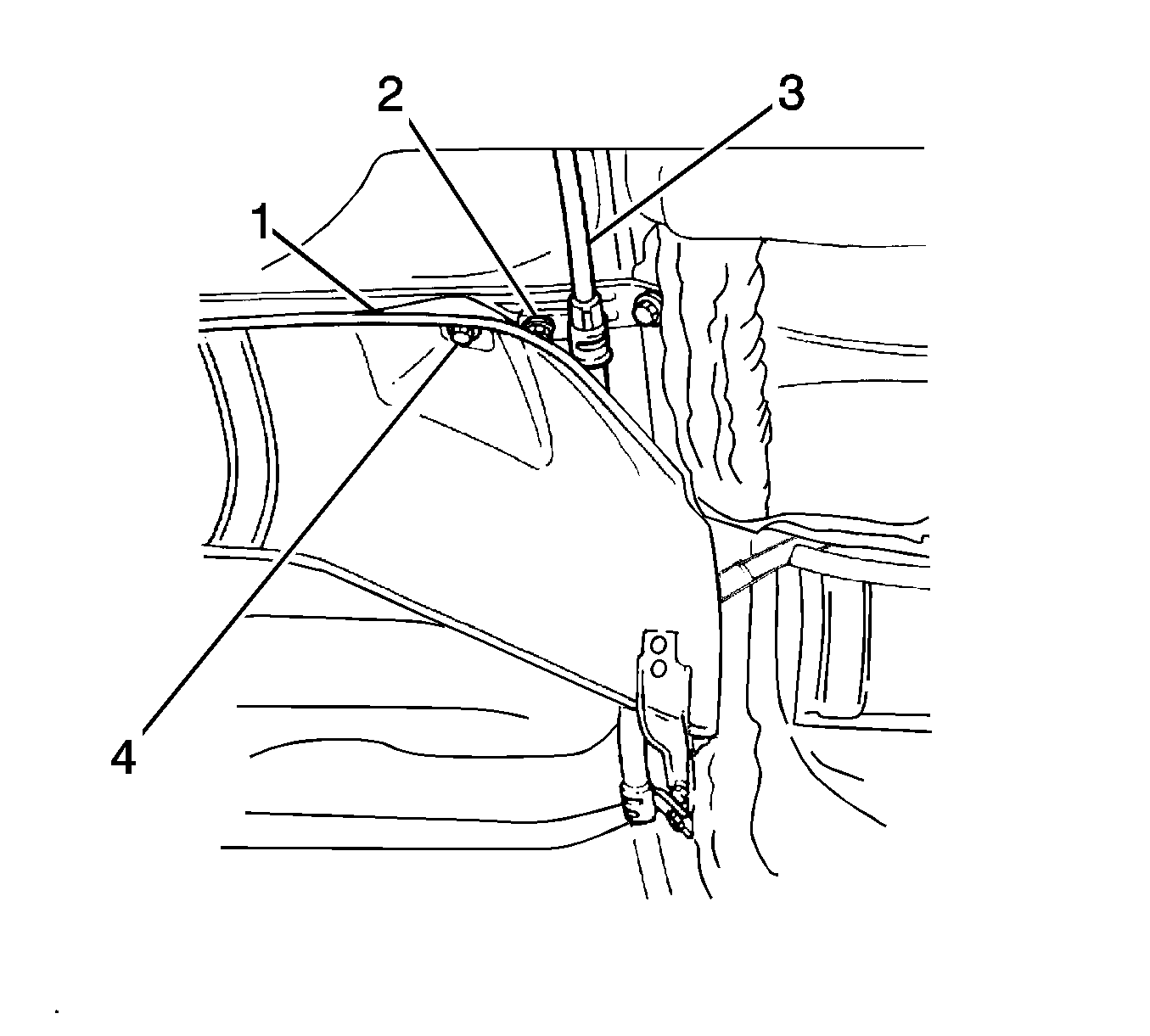 2
3
1
4