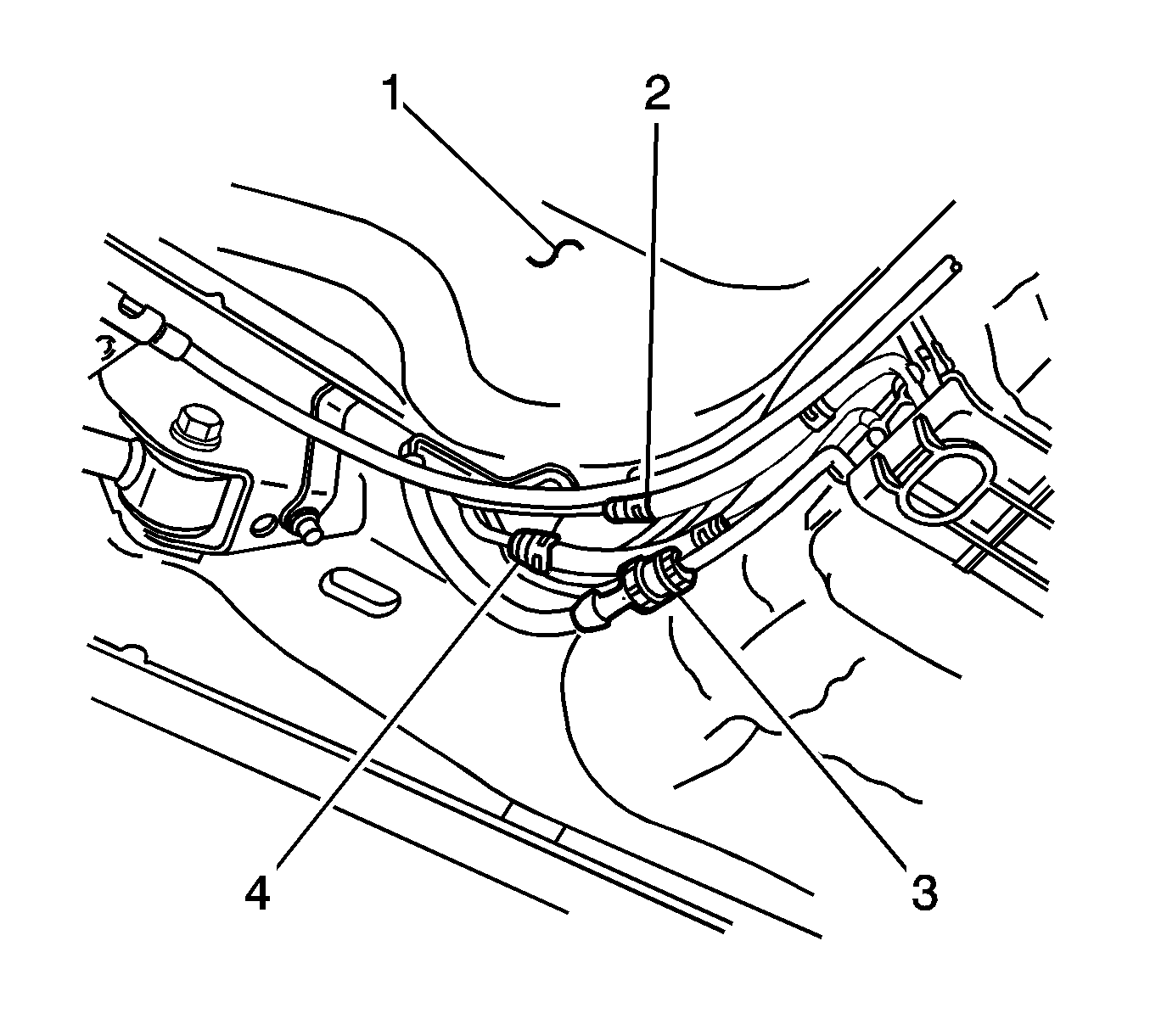 1
2
4
3