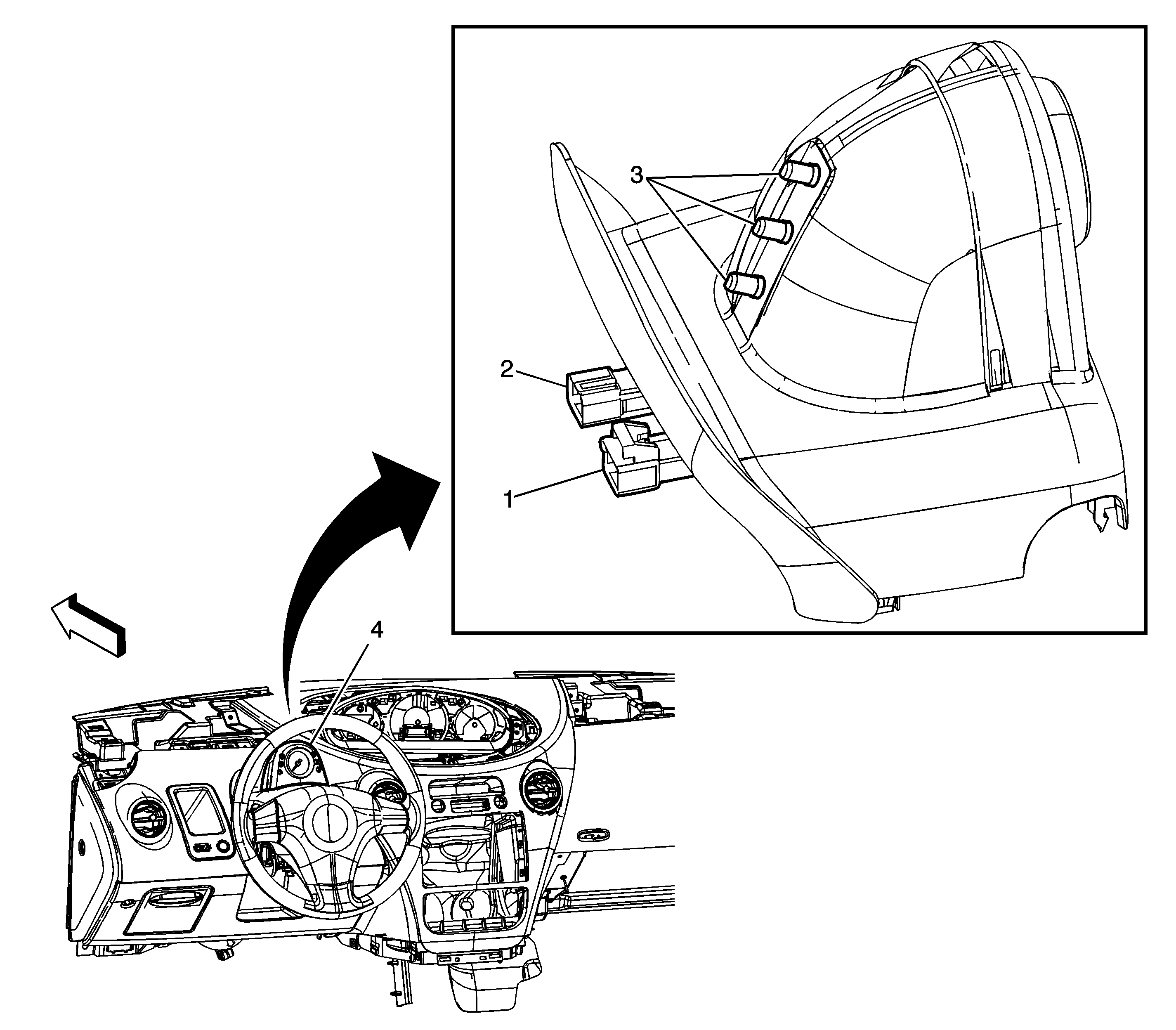 3
2
1
4