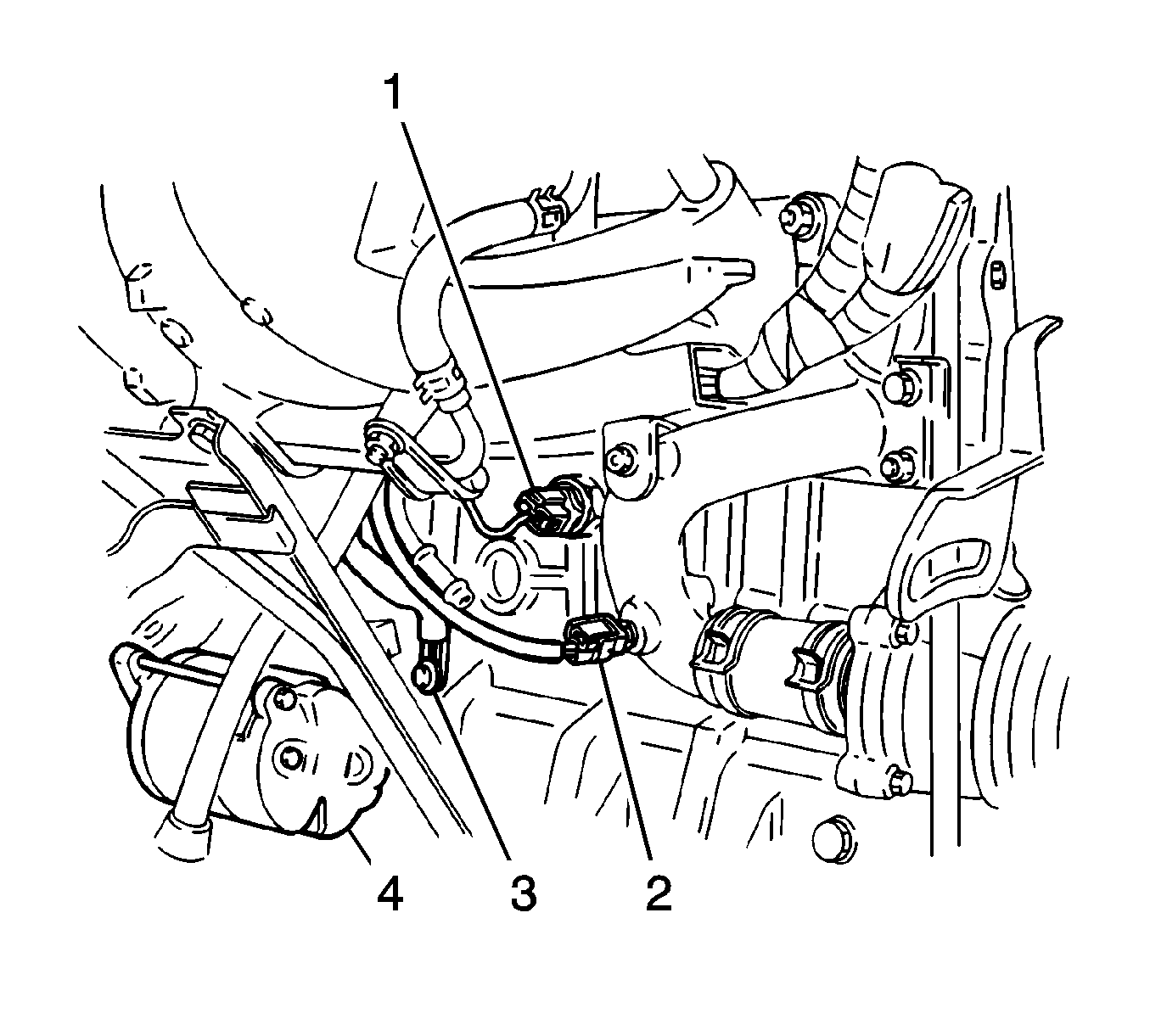 1
4
3
2