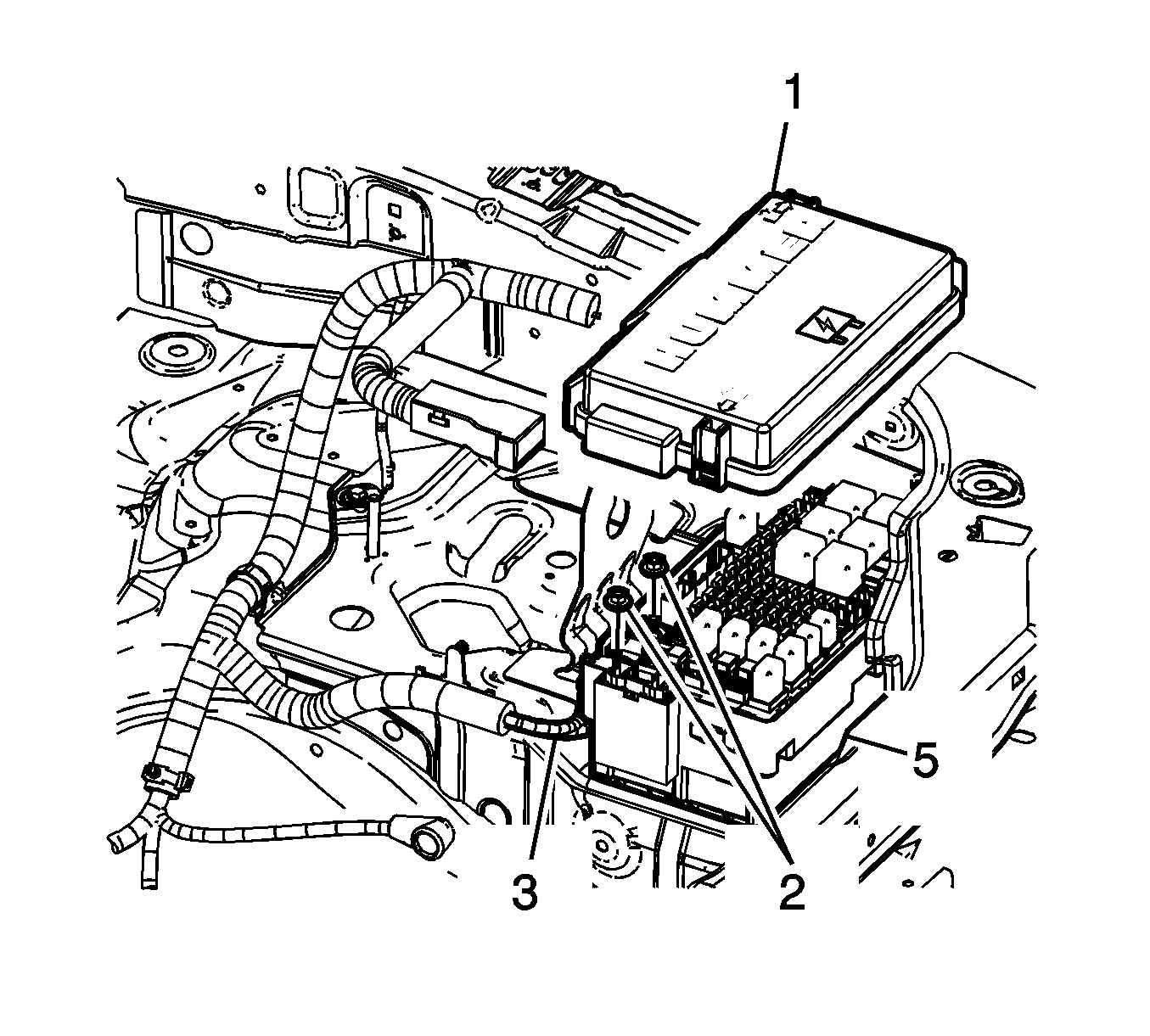 1
5
3
2