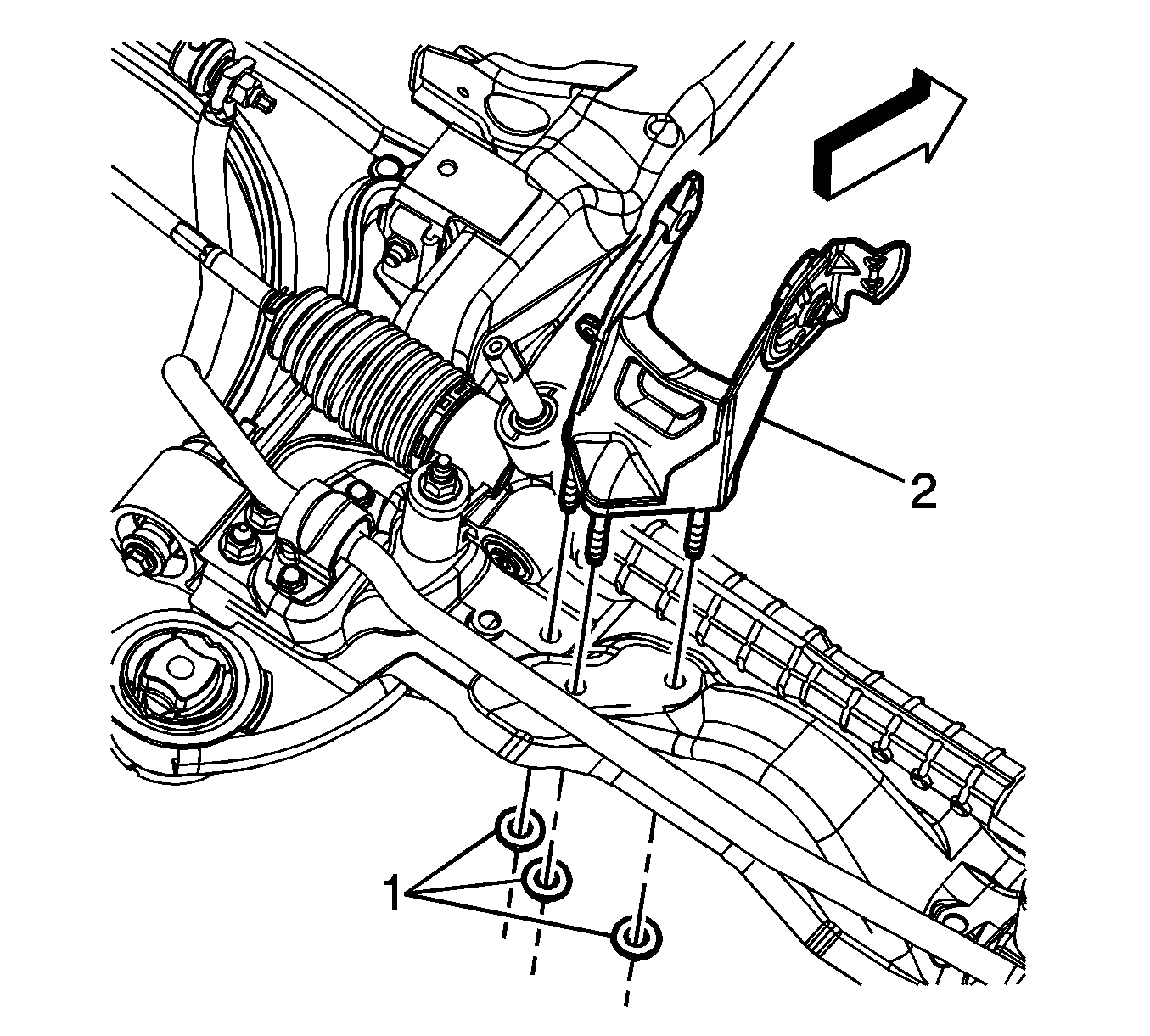 2

1